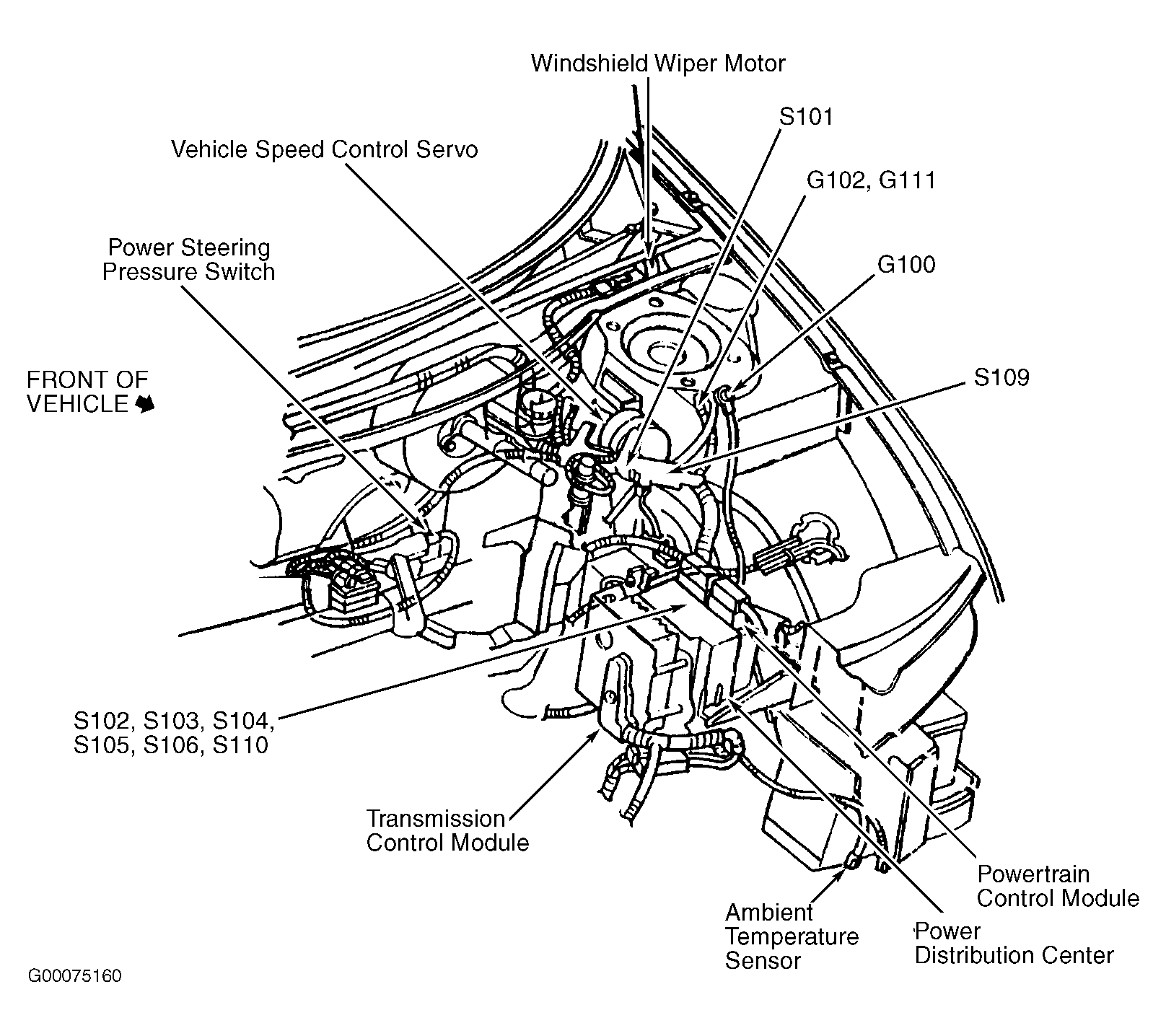 Windshield Wiper Motor

S101

Vehicle Speed Control Servo

G102, G111

Power Steering Pressure Switch

G100

FRONT OF VEHICLE

S109

S102, S103, S104, S105, S106, S110

Transmission Control Module

Powertrain Control Module

Ambient Temperature Sensor

Power Distribution Center

G00075160