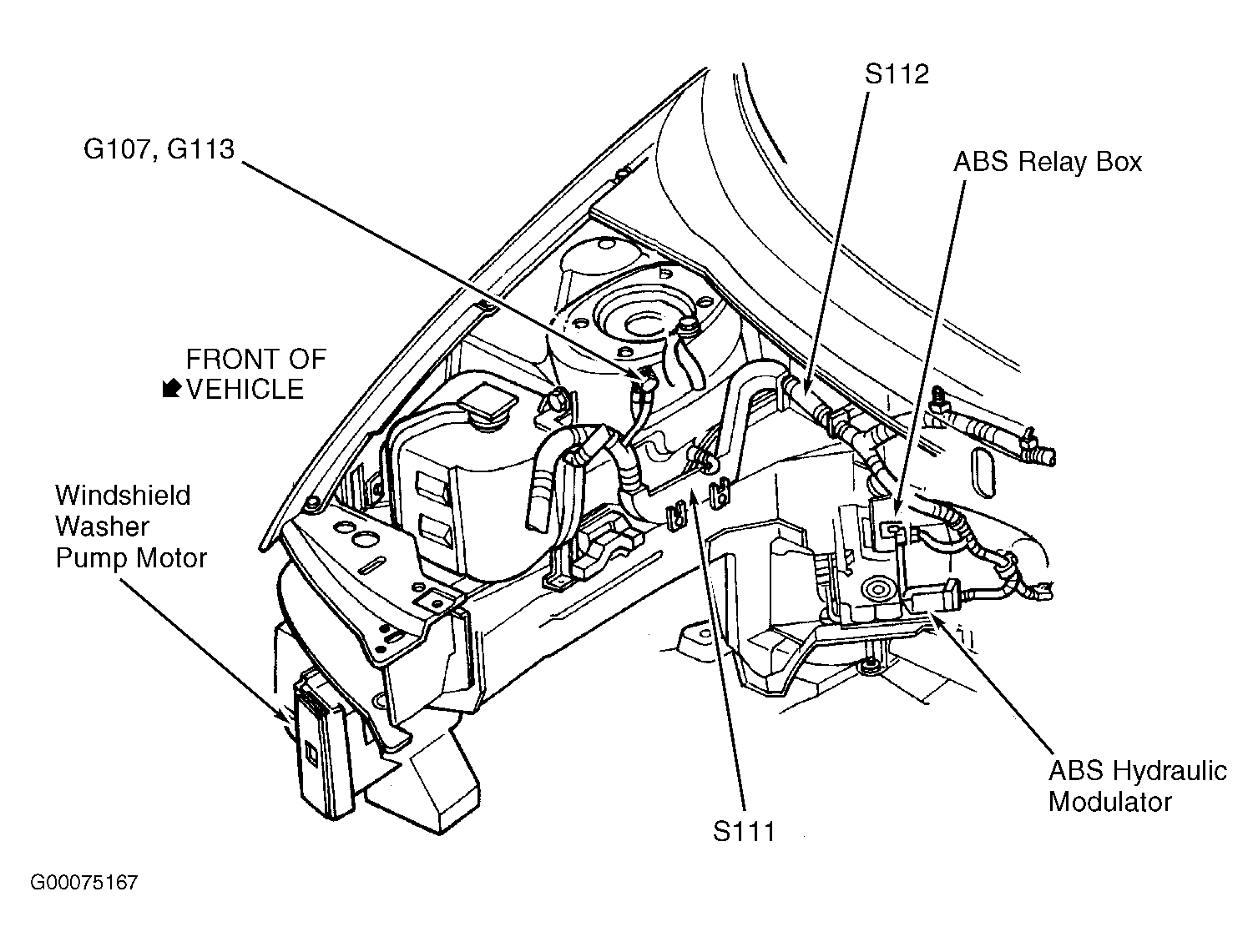 S112

G107, G113

ABS Relay Box

FRONT OF
VEHICLE

Windshield
Washer
Pump Motor

ABS Hydraulic
Modulator

S111

G00075167