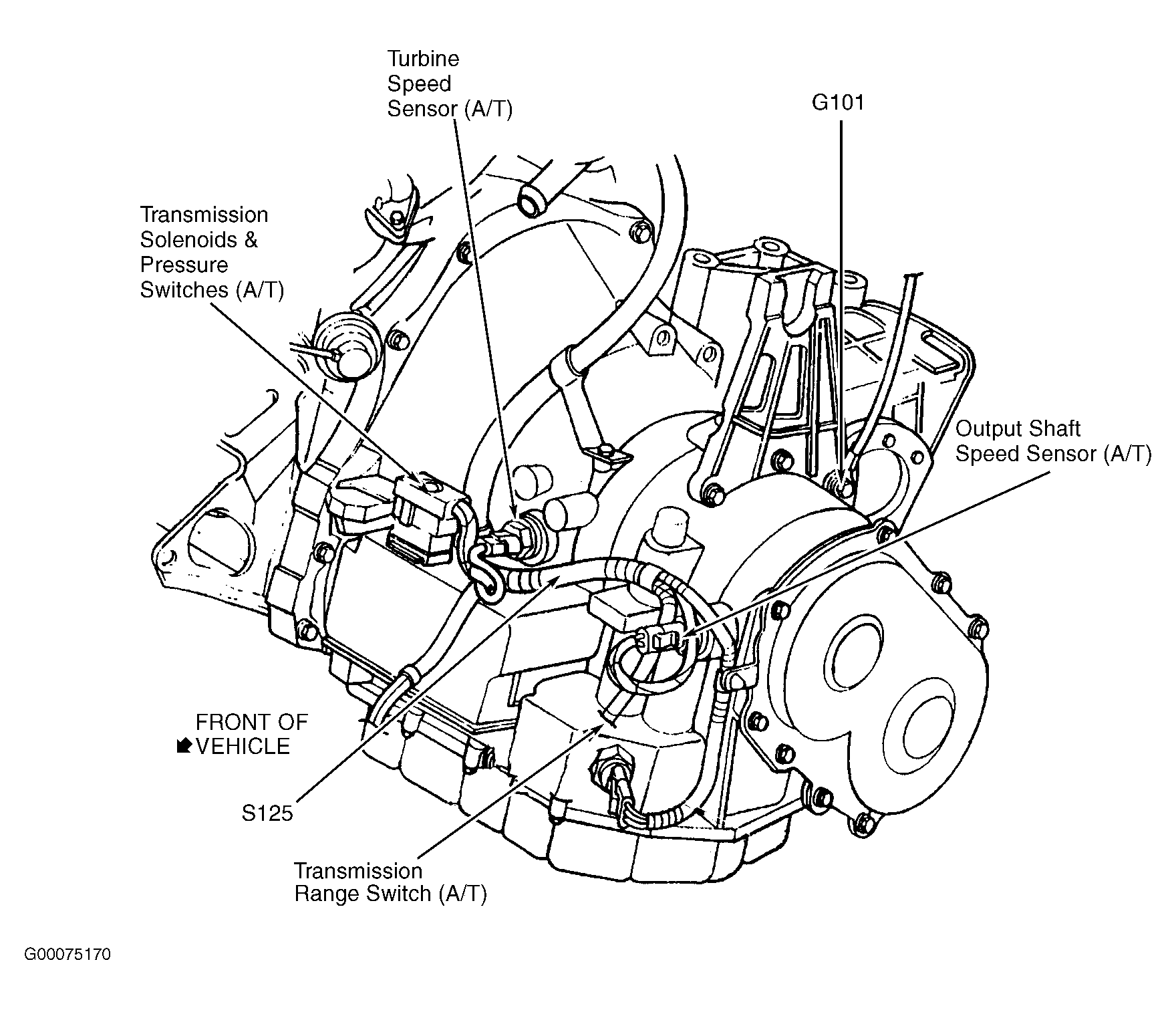 Turbine Speed Sensor (A/T)

G101

Transmission Solenoids & Pressure Switches (A/T)

Output Shaft Speed Sensor (A/T)

FRONT OF VEHICLE

S125

Transmission Range Switch (A/T)

G00075170