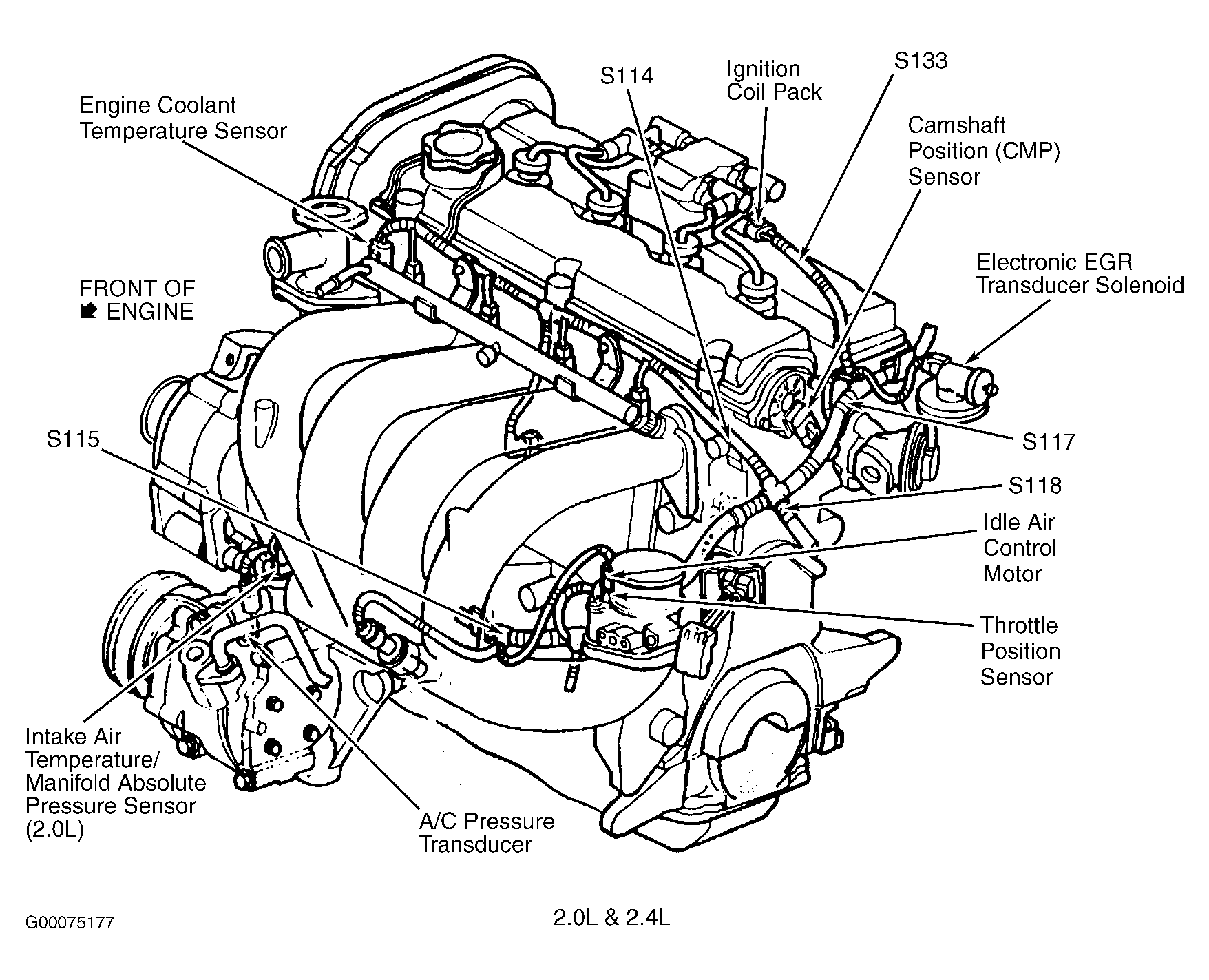 Engine Coolant Temperature Sensor

S114

Ignition Coil Pack

S133

Camshaft Position (CMP) Sensor

Electronic EGR Transducer Solenoid

FRONT OF ENGINE

S115

S117

S118

Idle Air Control Motor

Throttle Position Sensor

Intake Air Temperature/ Manifold Absolute Pressure Sensor (2.0L)

A/C Pressure Transducer

G00075177

2.0L & 2.4L