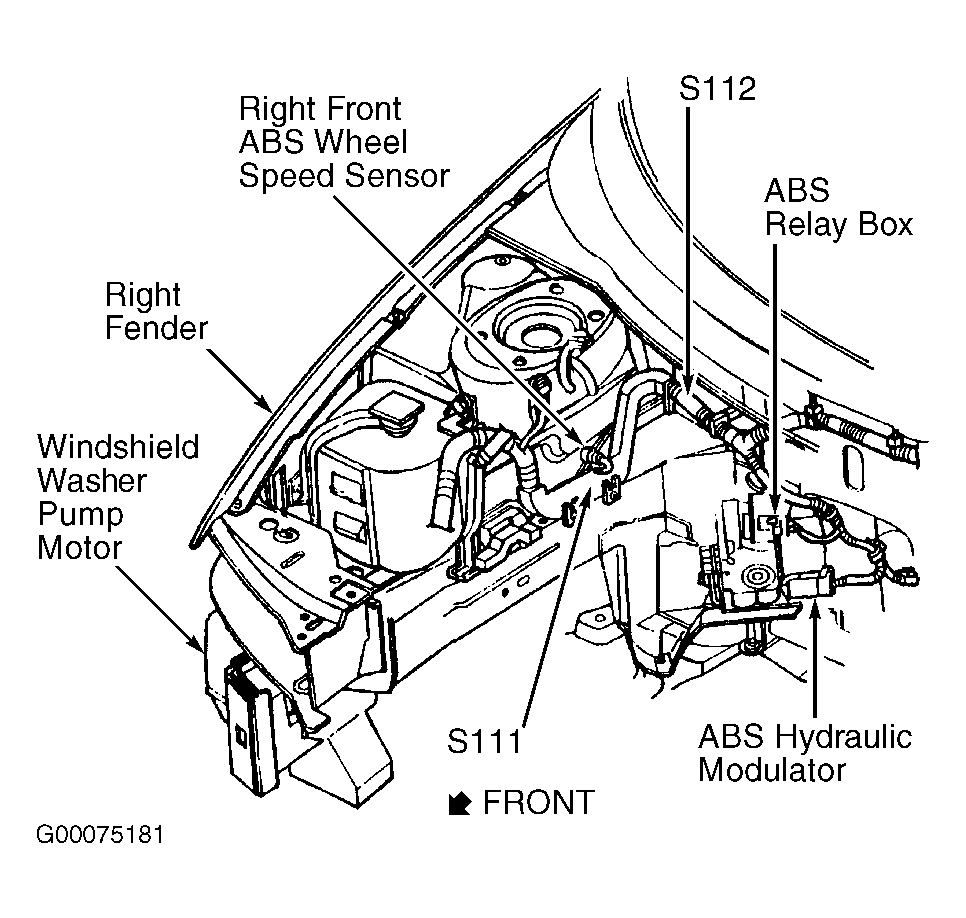 Right Front ABS Wheel Speed Sensor

S112

ABS Relay Box

Right Fender

Windshield Washer Pump Motor

S111

ABS Hydraulic Modulator

FRONT

G00075181