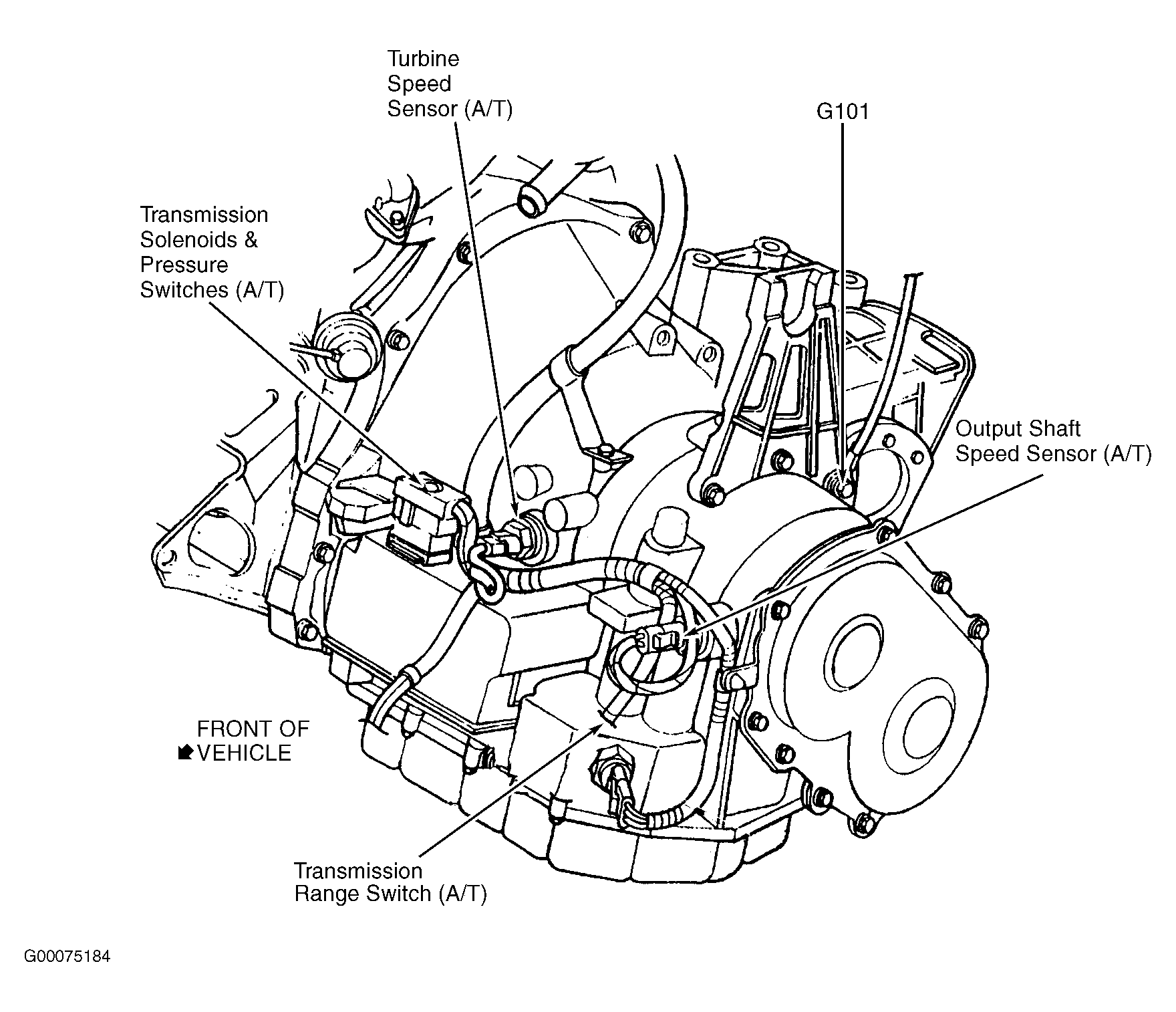 Turbine Speed Sensor (A/T)

G101

Transmission Solenoids & Pressure Switches (A/T)

Output Shaft Speed Sensor (A/T)

FRONT OF VEHICLE

Transmission Range Switch (A/T)

G00075184