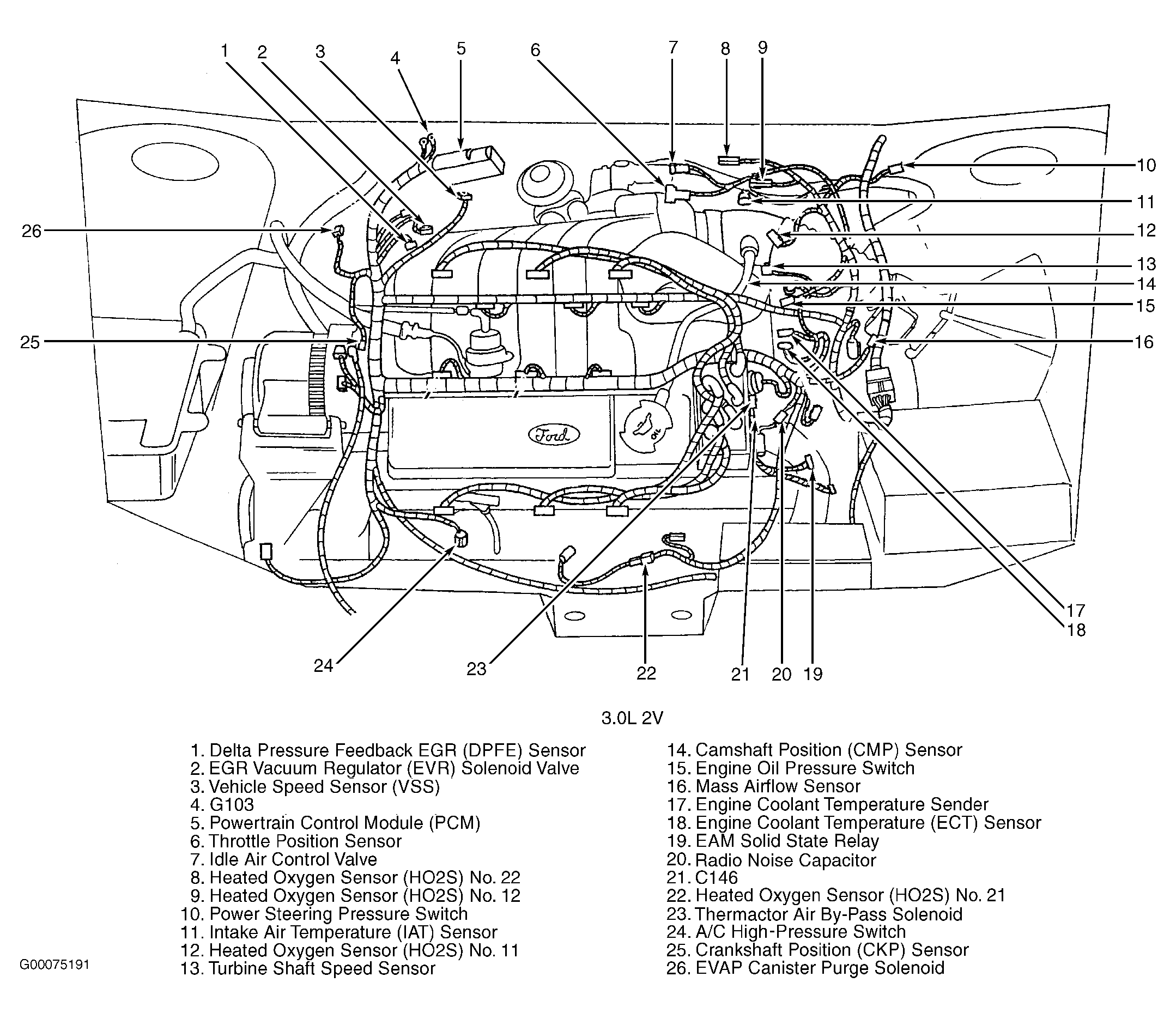 1 2 3 4 5 6 7 8 9

10
11
12
13
14
15
16
17
18

26
25

24 23 22 21 20 19

Ford
OIL

3.0L 2V

1. Delta Pressure Feedback EGR (DPFE) Sensor
2. EGR Vacuum Regulator (EVR) Solenoid Valve
3. Vehicle Speed Sensor (VSS)
4. G103
5. Powertrain Control Module (PCM)
6. Throttle Position Sensor
7. Idle Air Control Valve
8. Heated Oxygen Sensor (HO2S) No. 22
9. Heated Oxygen Sensor (HO2S) No. 12
10. Power Steering Pressure Switch
11. Intake Air Temperature (IAT) Sensor
12. Heated Oxygen Sensor (HO2S) No. 11
13. Turbine Shaft Speed Sensor

14. Camshaft Position (CMP) Sensor
15. Engine Oil Pressure Switch
16. Mass Airflow Sensor
17. Engine Coolant Temperature Sender
18. Engine Coolant Temperature (ECT) Sensor
19. EAM Solid State Relay
20. Radio Noise Capacitor
21. C146
22. Heated Oxygen Sensor (HO2S) No. 21
23. Thermactor Air By-Pass Solenoid
24. A/C High-Pressure Switch
25. Crankshaft Position (CKP) Sensor
26. EVAP Canister Purge Solenoid

G00075191