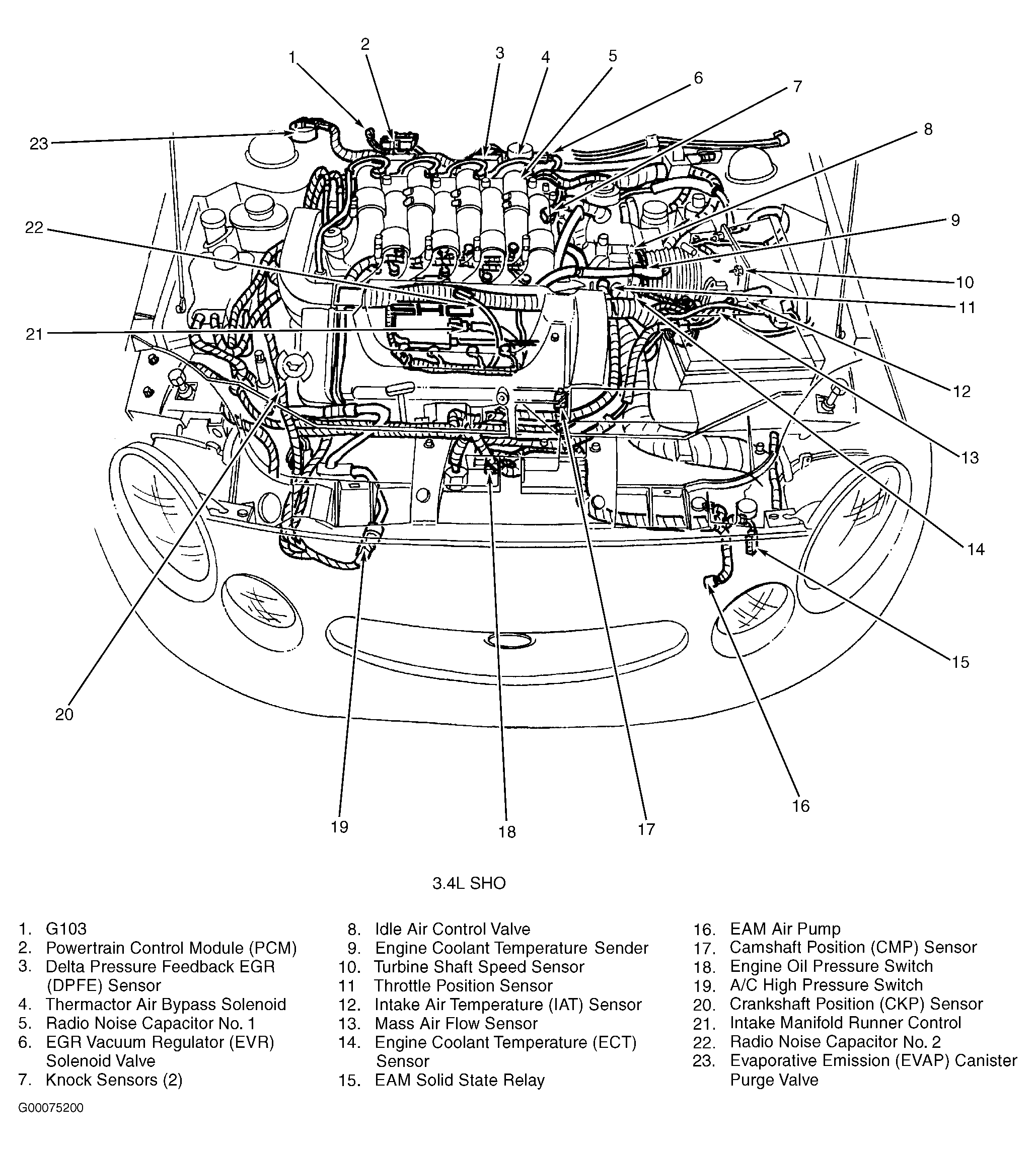 1
2
3
4
5
6
7
8
9
10
11
12
13
14
15
16
17
18
19
20
21
22
23

SHO

3.4L SHO

1. G103
2. Powertrain Control Module (PCM)
3. Delta Pressure Feedback EGR (DPFE) Sensor
4. Thermactor Air Bypass Solenoid
5. Radio Noise Capacitor No. 1
6. EGR Vacuum Regulator (EVR) Solenoid Valve
7. Knock Sensors (2)

8. Idle Air Control Valve
9. Engine Coolant Temperature Sender
10. Turbine Shaft Speed Sensor
11 Throttle Position Sensor
12. Intake Air Temperature (IAT) Sensor
13. Mass Air Flow Sensor
14. Engine Coolant Temperature (ECT) Sensor
15. EAM Solid State Relay

16. EAM Air Pump
17. Camshaft Position (CMP) Sensor
18. Engine Oil Pressure Switch
19. A/C High Pressure Switch
20. Crankshaft Position (CKP) Sensor
21. Intake Manifold Runner Control
22. Radio Noise Capacitor No. 2
23. Evaporative Emission (EVAP) Canister Purge Valve

G00075200