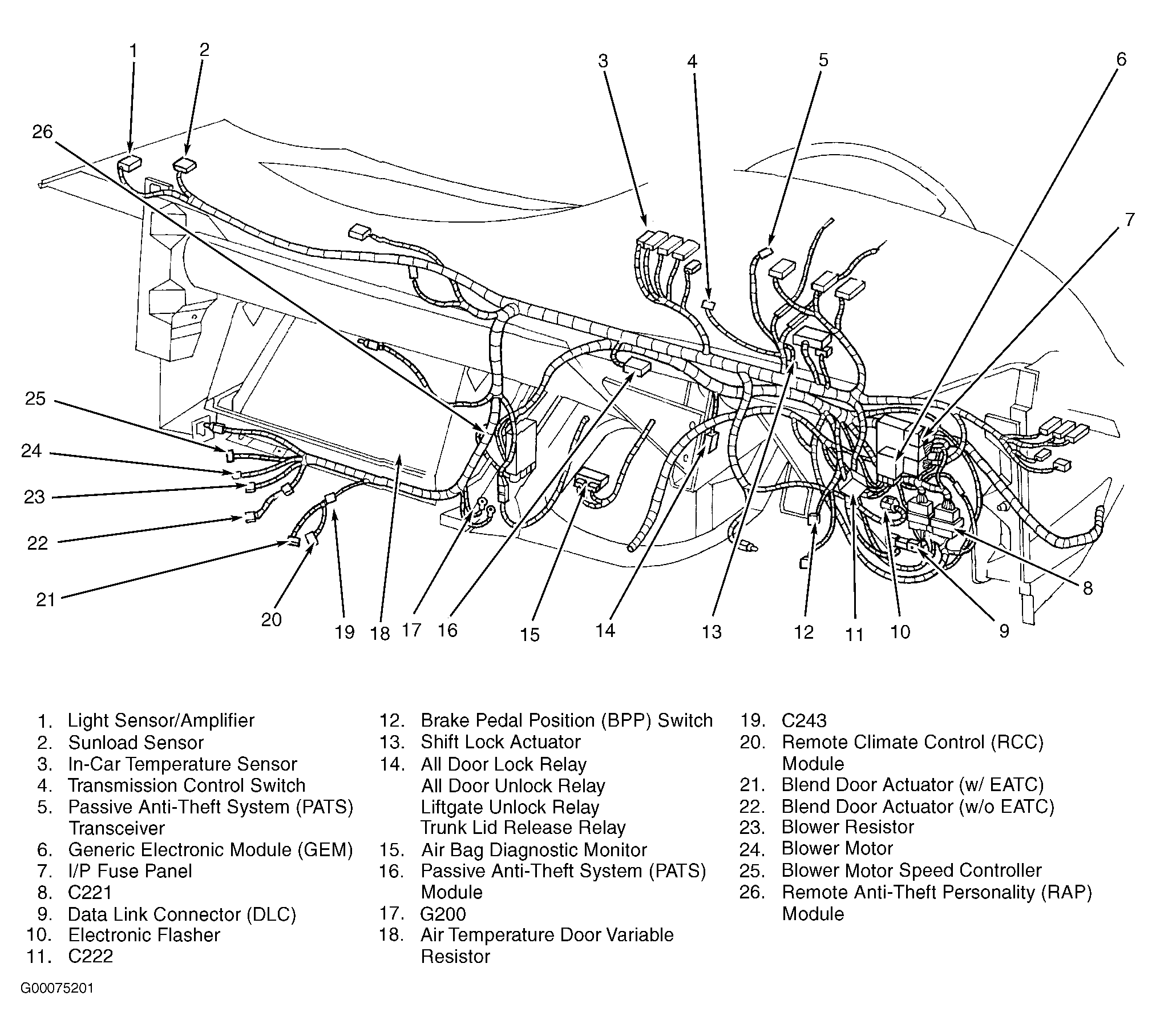 1
2
3
4
5
6
7
26
25
24
23
22
21
20
19
18
17
16
15
14
13
12
11
10
9
8

1. Light Sensor/Amplifier
2. Sunload Sensor
3. In-Car Temperature Sensor
4. Transmission Control Switch
5. Passive Anti-Theft System (PATS) Transceiver
6. Generic Electronic Module (GEM)
7. I/P Fuse Panel
8. C221
9. Data Link Connector (DLC)
10. Electronic Flasher
11. C222

12. Brake Pedal Position (BPP) Switch
13. Shift Lock Actuator
14. All Door Lock Relay
All Door Unlock Relay
Liftgate Unlock Relay
Trunk Lid Release Relay
15. Air Bag Diagnostic Monitor
16. Passive Anti-Theft System (PATS) Module
17. G200
18. Air Temperature Door Variable Resistor

19. C243
20. Remote Climate Control (RCC) Module
21. Blend Door Actuator (w/ EATC)
22. Blend Door Actuator (w/o EATC)
23. Blower Resistor
24. Blower Motor
25. Blower Motor Speed Controller
26. Remote Anti-Theft Personality (RAP) Module

G00075201