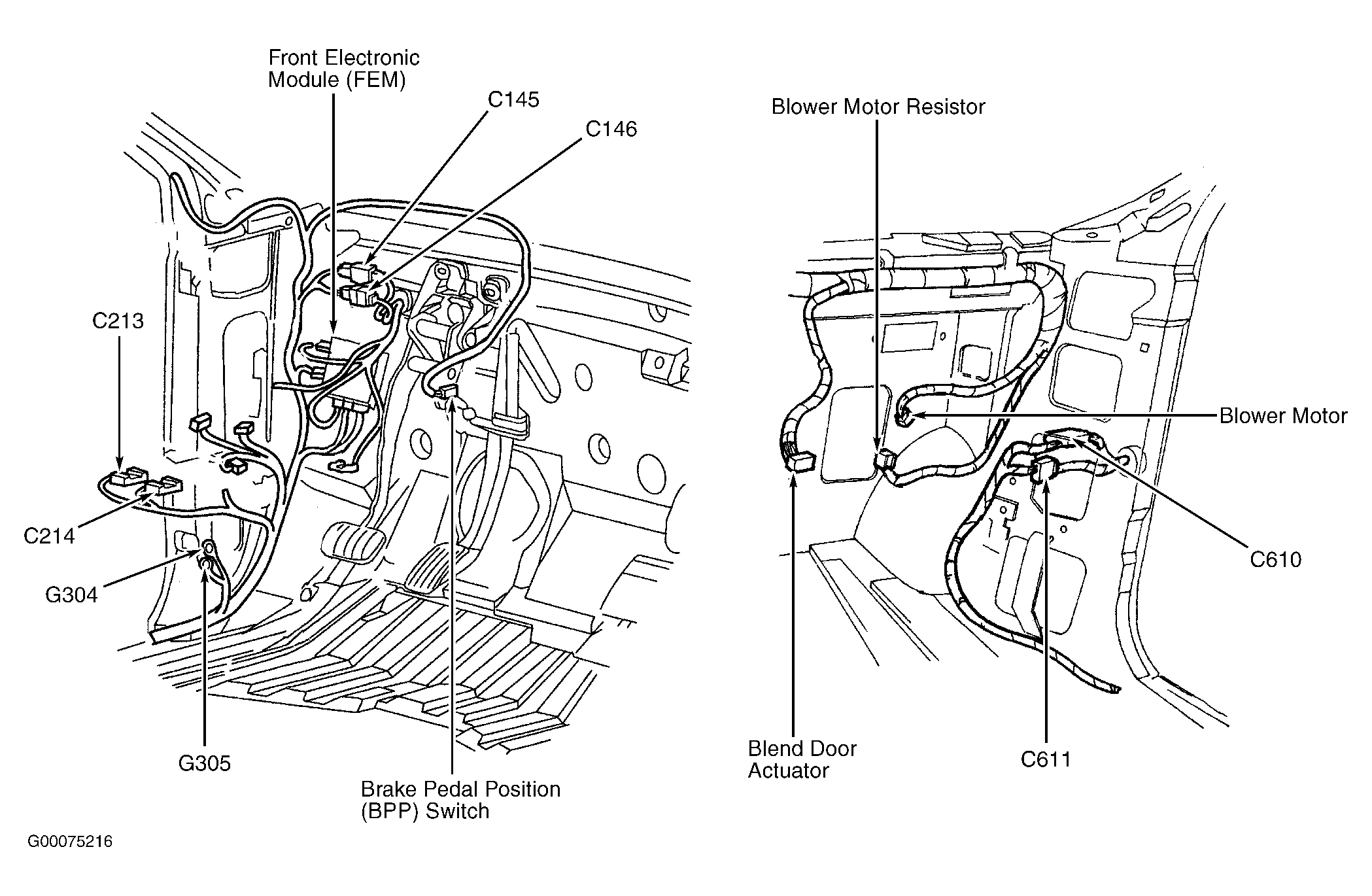 Front Electronic Module (FEM)

C145

C146

C213

C214

G304

G305

Brake Pedal Position (BPP) Switch

Blower Motor Resistor

Blower Motor

C610

C611

Blend Door Actuator

G00075216