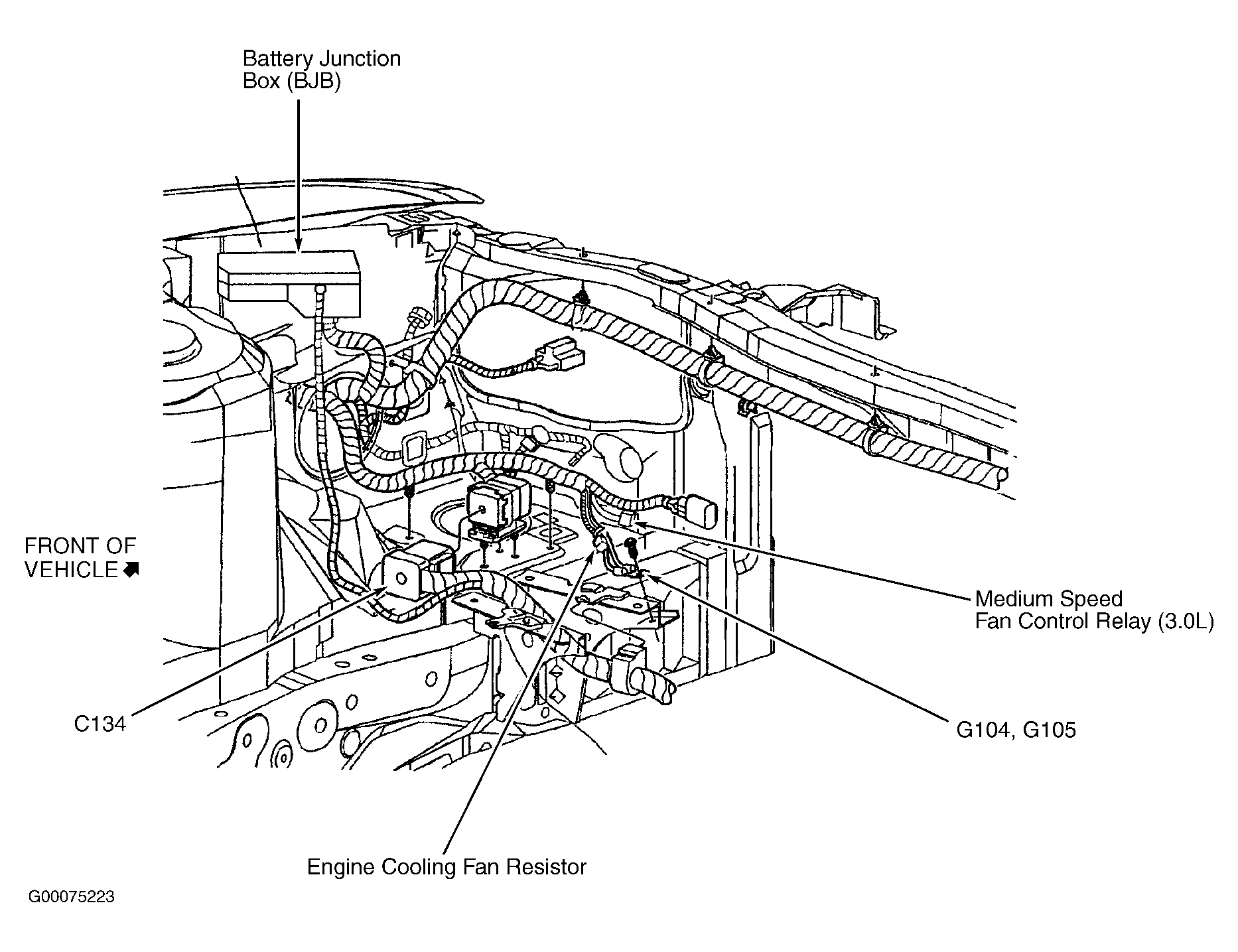 Battery Junction Box (BJB)

FRONT OF VEHICLE

Medium Speed Fan Control Relay (3.0L)

C134

G104, G105

Engine Cooling Fan Resistor

G00075223