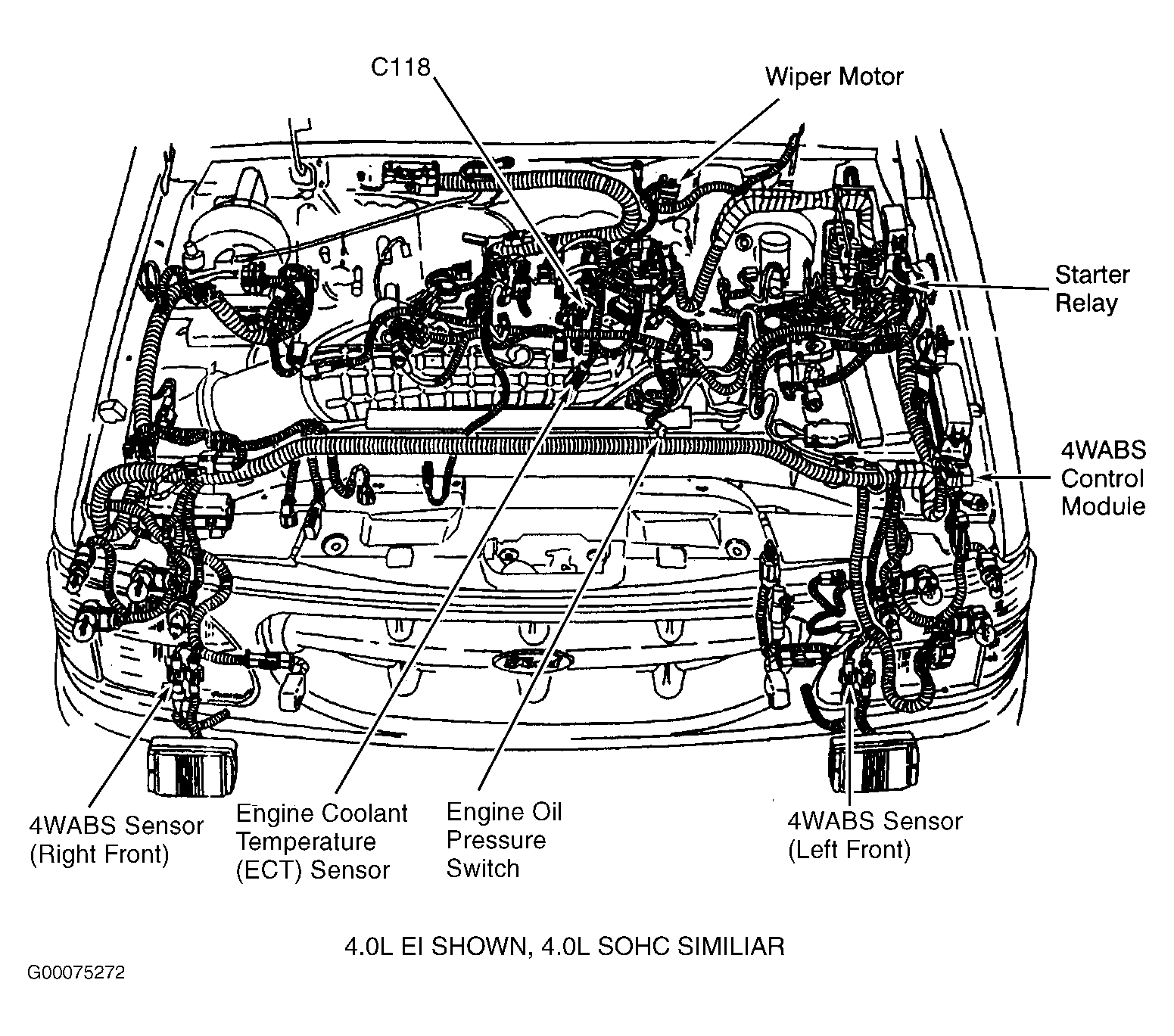 C118

Wiper Motor

Starter Relay

4WABS Control Module

4WABS Sensor (Right Front)

Engine Coolant Temperature (ECT) Sensor

Engine Oil Pressure Switch

4WABS Sensor (Left Front)

4.0L EI SHOWN, 4.0L SOHC SIMILIAR

G00075272