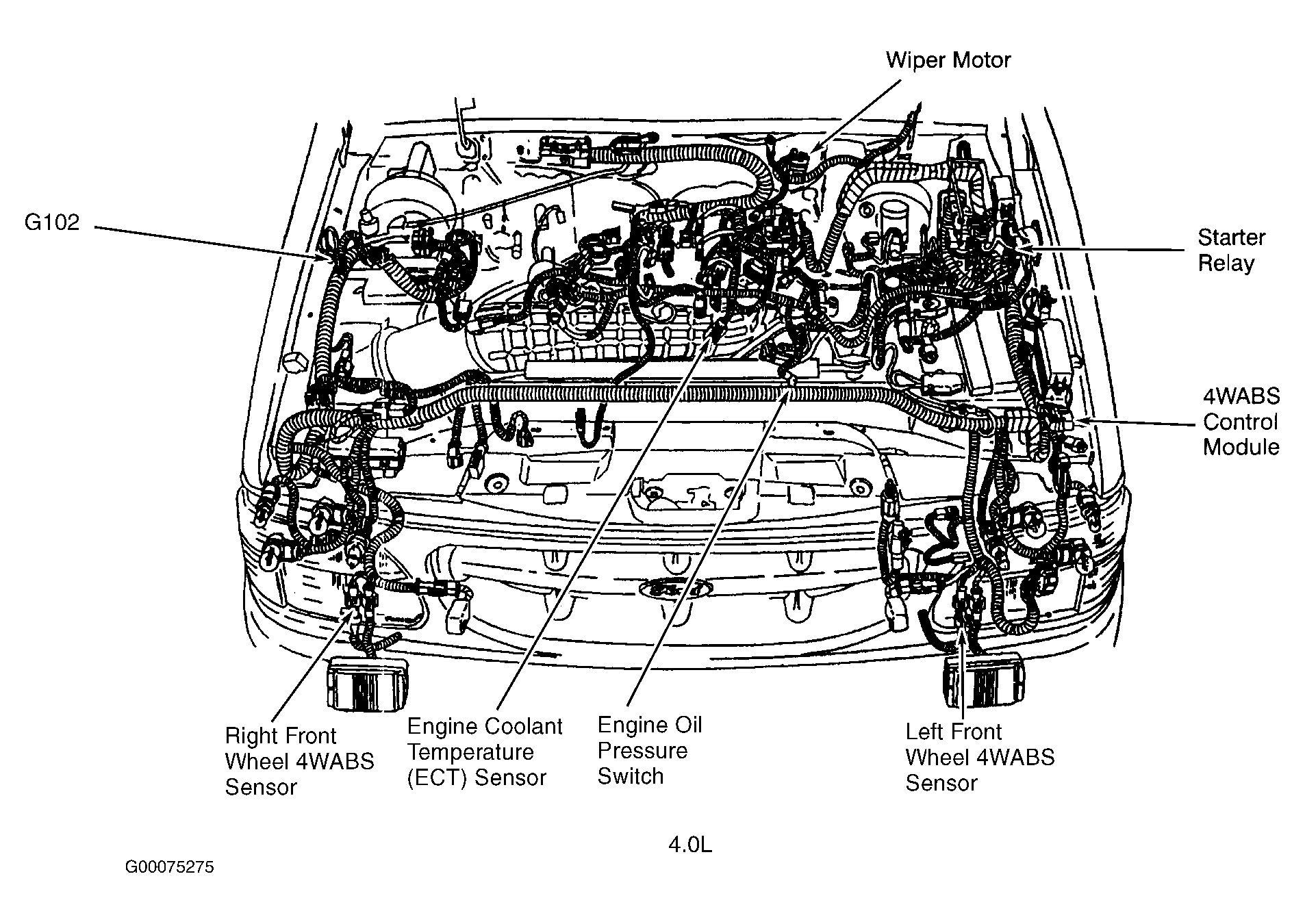 Wiper Motor

G102

Starter Relay

4WABS Control Module

Right Front Wheel 4WABS Sensor

Engine Coolant Temperature (ECT) Sensor

Engine Oil Pressure Switch

Left Front Wheel 4WABS Sensor

4.0L

G00075275