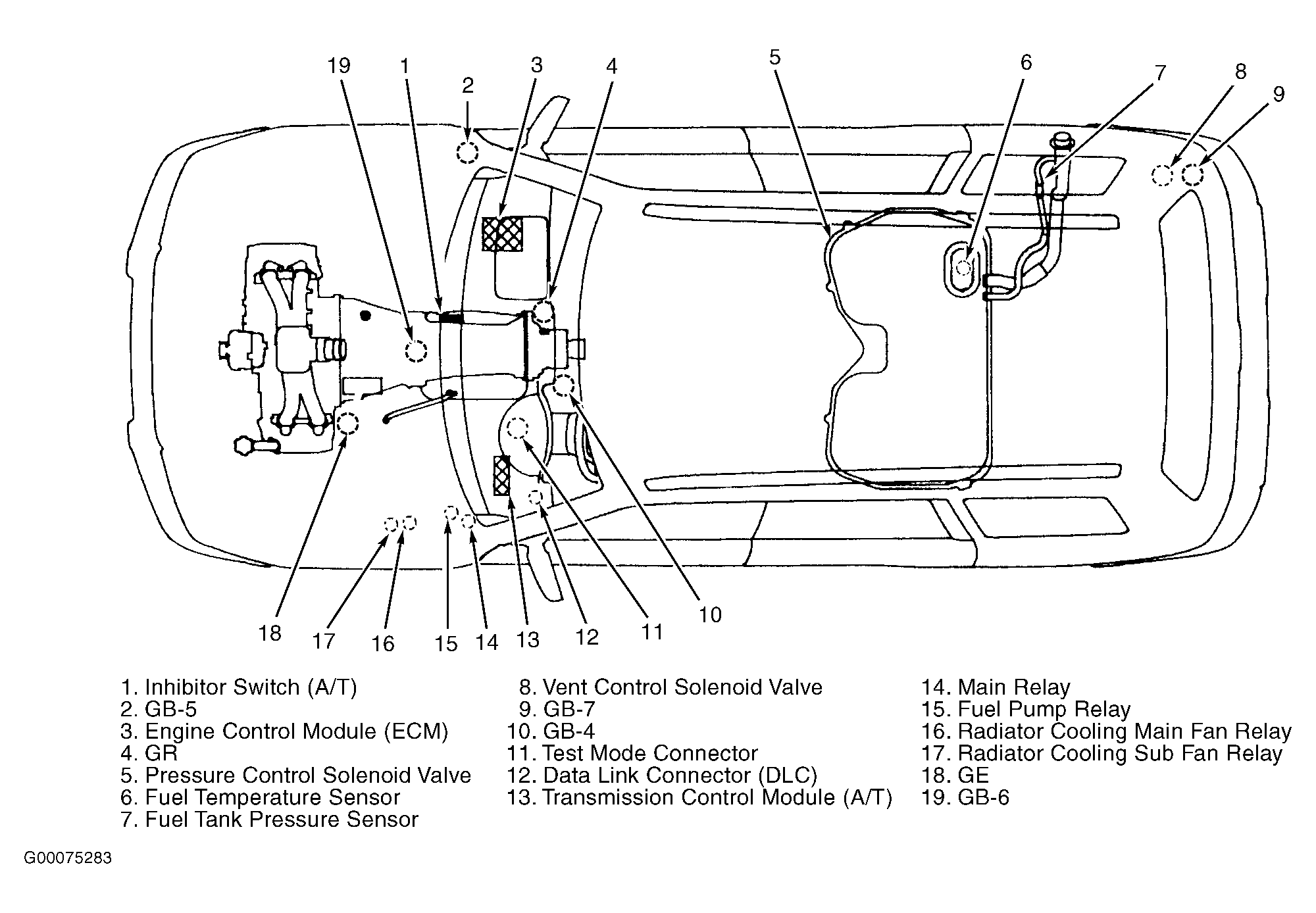 19 1 2 3 4 5 6 7 8 9

18 17 16 15 14 13 12 11 10

1. Inhibitor Switch (A/T)
2. GB-5
3. Engine Control Module (ECM)
4. GR
5. Pressure Control Solenoid Valve
6. Fuel Temperature Sensor
7. Fuel Tank Pressure Sensor

8. Vent Control Solenoid Valve
9. GB-7
10. GB-4
11. Test Mode Connector
12. Data Link Connector (DLC)
13. Transmission Control Module (A/T)

14. Main Relay
15. Fuel Pump Relay
16. Radiator Cooling Main Fan Relay
17. Radiator Cooling Sub Fan Relay
18. GE
19. GB-6

G00075283