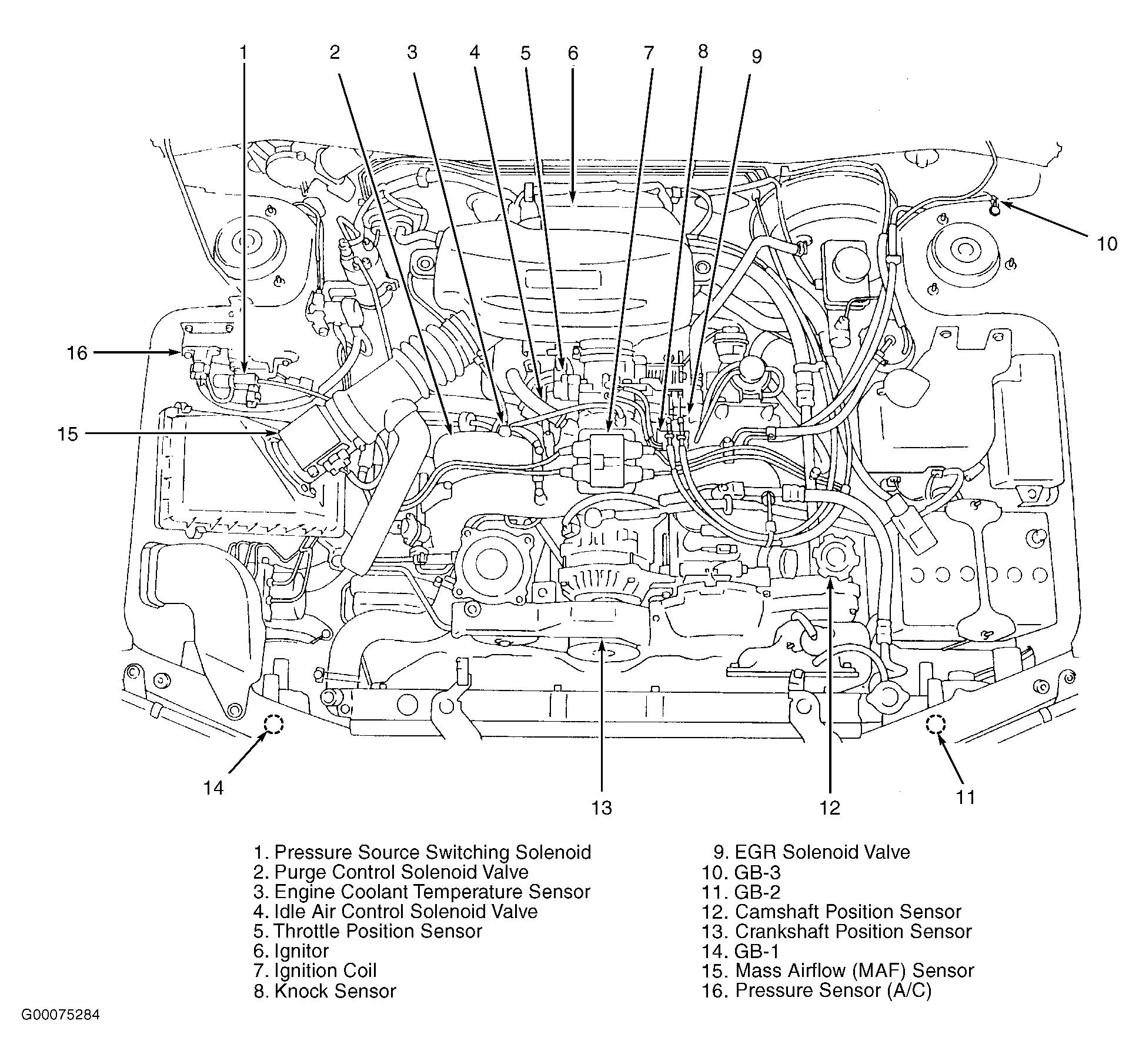 1 2 3 4 5 6 7 8 9

10

16

15

14

13

12

11

1. Pressure Source Switching Solenoid
2. Purge Control Solenoid Valve
3. Engine Coolant Temperature Sensor
4. Idle Air Control Solenoid Valve
5. Throttle Position Sensor
6. Ignitor
7. Ignition Coil
8. Knock Sensor

9. EGR Solenoid Valve
10. GB-3
11. GB-2
12. Camshaft Position Sensor
13. Crankshaft Position Sensor
14. GB-1
15. Mass Airflow (MAF) Sensor
16. Pressure Sensor (A/C)

G00075284