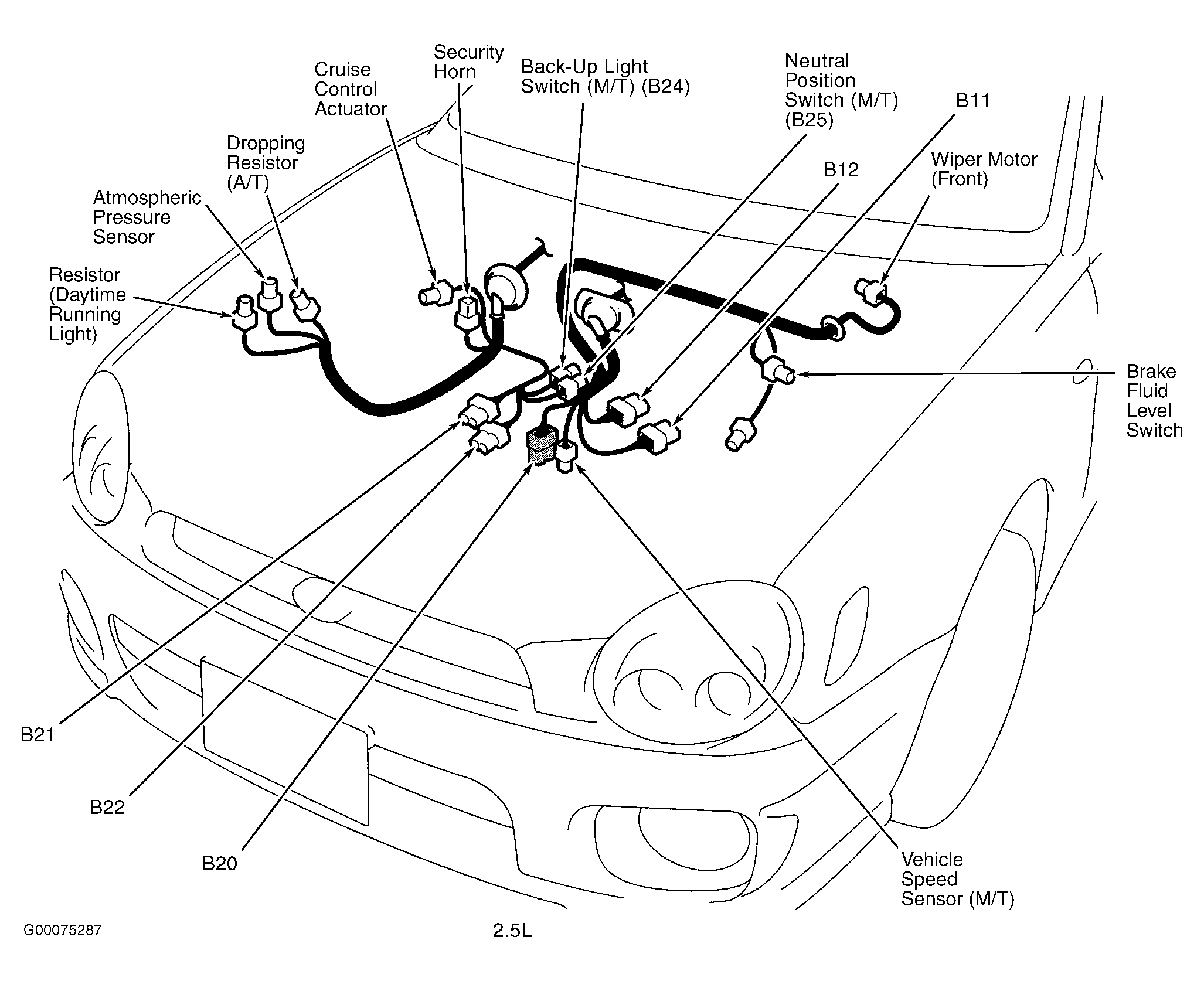 Security Horn

Cruise Control Actuator

Back-Up Light Switch (M/T) (B24)

Neutral Position Switch (M/T) (B25)

B11

Dropping Resistor (A/T)

B12

Wiper Motor (Front)

Atmospheric Pressure Sensor

Resistor (Daytime Running Light)

Brake Fluid Level Switch

B21

B22

B20

Vehicle Speed Sensor (M/T)

G00075287

2.5L