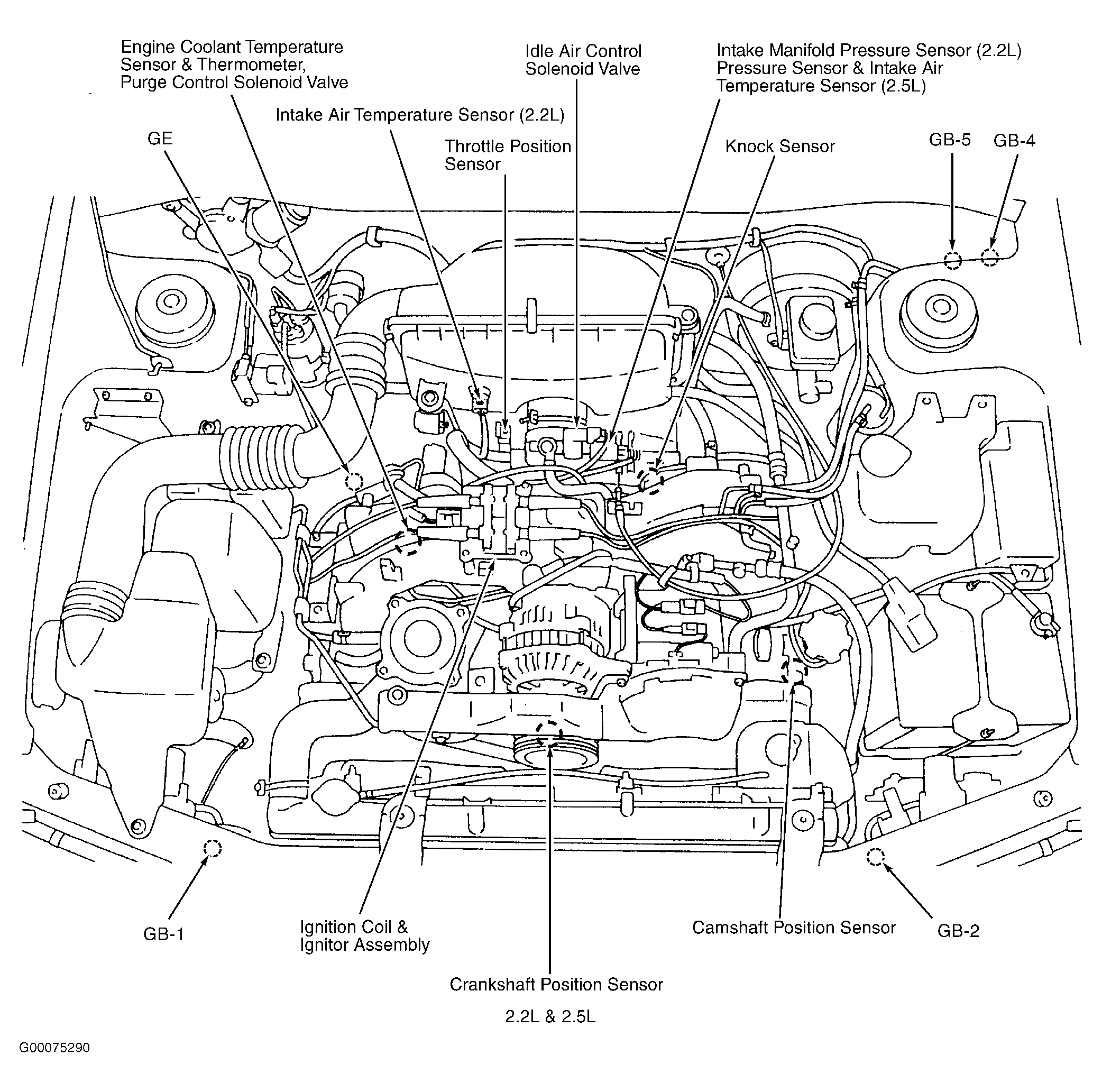 Engine Coolant Temperature Sensor & Thermometer, Purge Control Solenoid Valve

Idle Air Control Solenoid Valve

Intake Manifold Pressure Sensor (2.2L) Pressure Sensor & Intake Air Temperature Sensor (2.5L)

Intake Air Temperature Sensor (2.2L)

GE

Throttle Position Sensor

Knock Sensor

GB-5

GB-4

GB-1

Ignition Coil & Ignitor Assembly

Camshaft Position Sensor

GB-2

Crankshaft Position Sensor

2.2L & 2.5L

G00075290