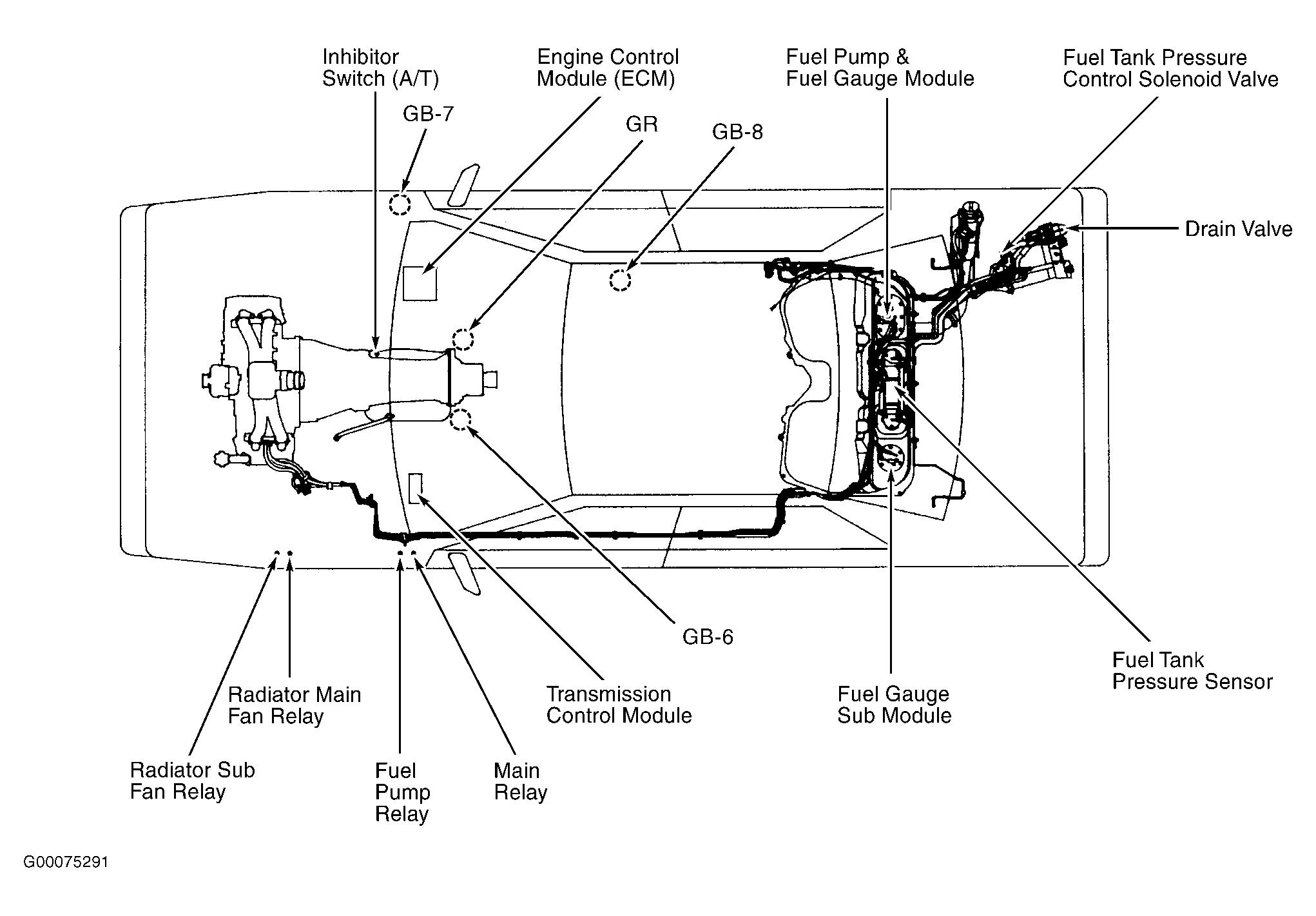 Inhibitor Switch (A/T)

Engine Control Module (ECM)

Fuel Pump & Fuel Gauge Module

Fuel Tank Pressure Control Solenoid Valve

GB-7

GR

GB-8

Drain Valve

GB-6

Fuel Tank Pressure Sensor

Radiator Main Fan Relay

Transmission Control Module

Fuel Gauge Sub Module

Radiator Sub Fan Relay

Fuel Pump Relay

Main Relay

G00075291