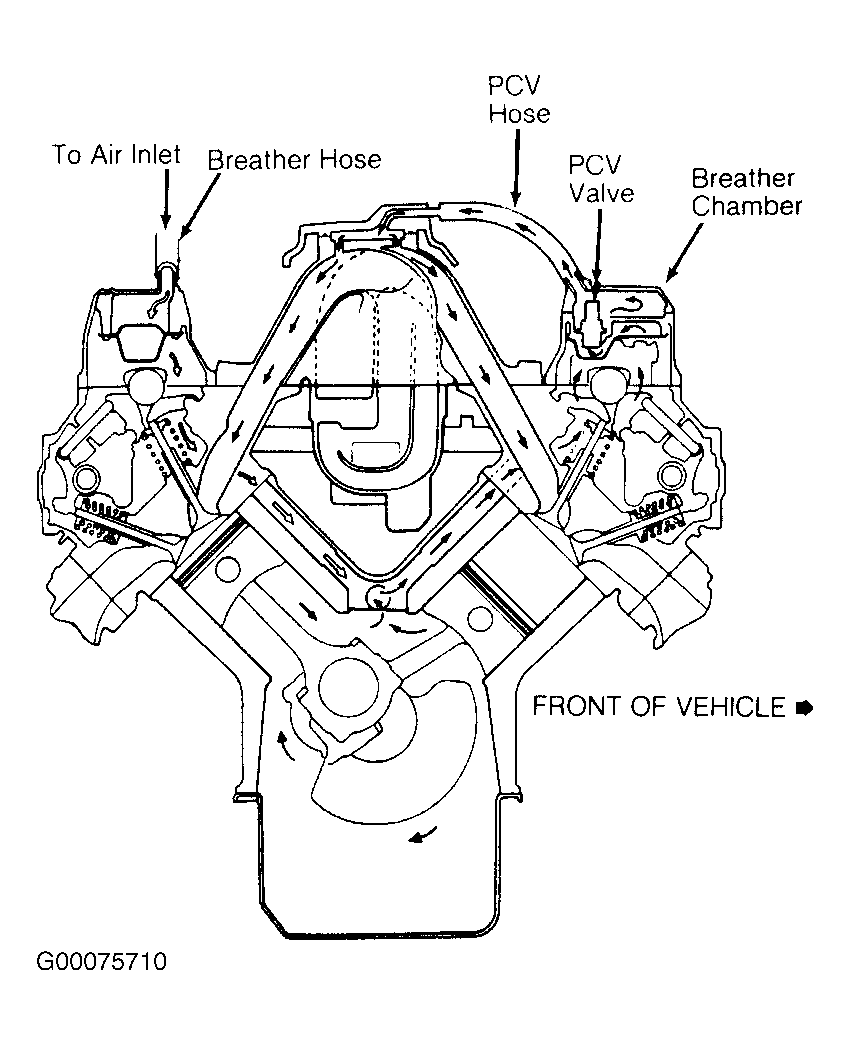 To Air Inlet

Breather Hose

PCV Hose

PCV Valve

Breather Chamber

FRONT OF VEHICLE

G00075710