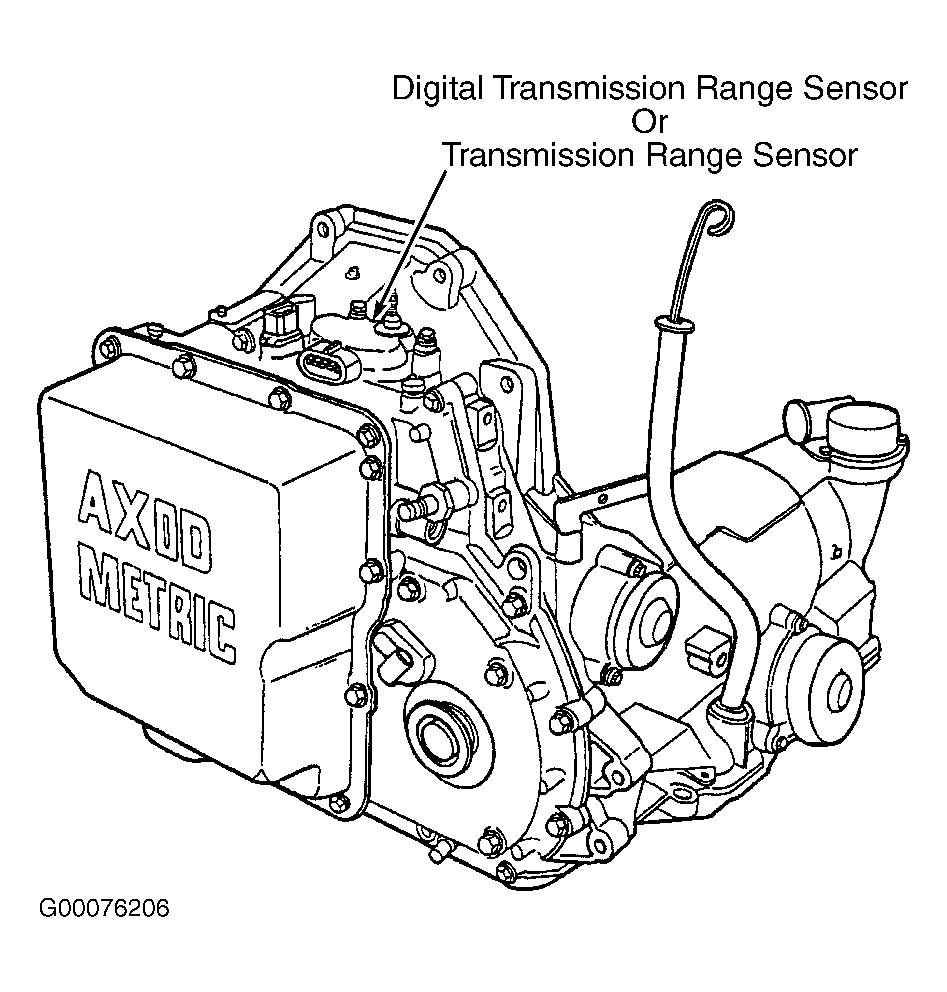 Digital Transmission Range Sensor
Or
Transmission Range Sensor

AXOD
METRIC

G00076206