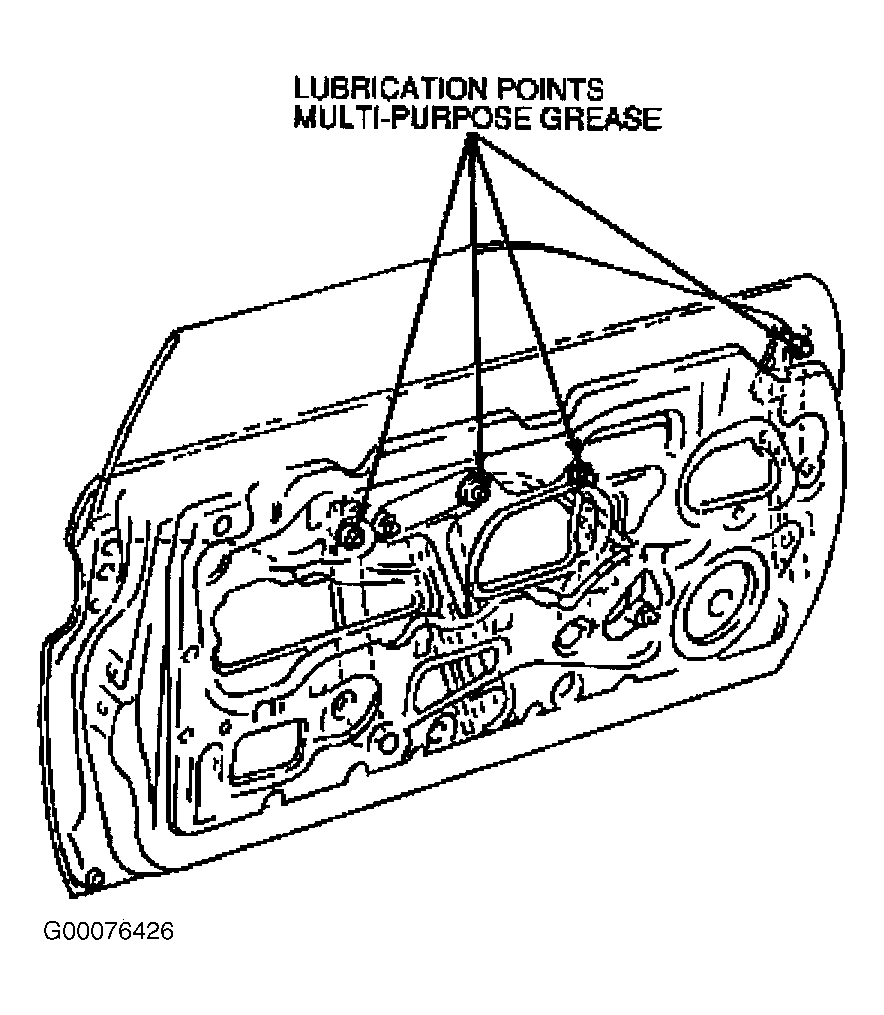 LUBRICATION POINTS
MULTI-PURPOSE GREASE

G00076426