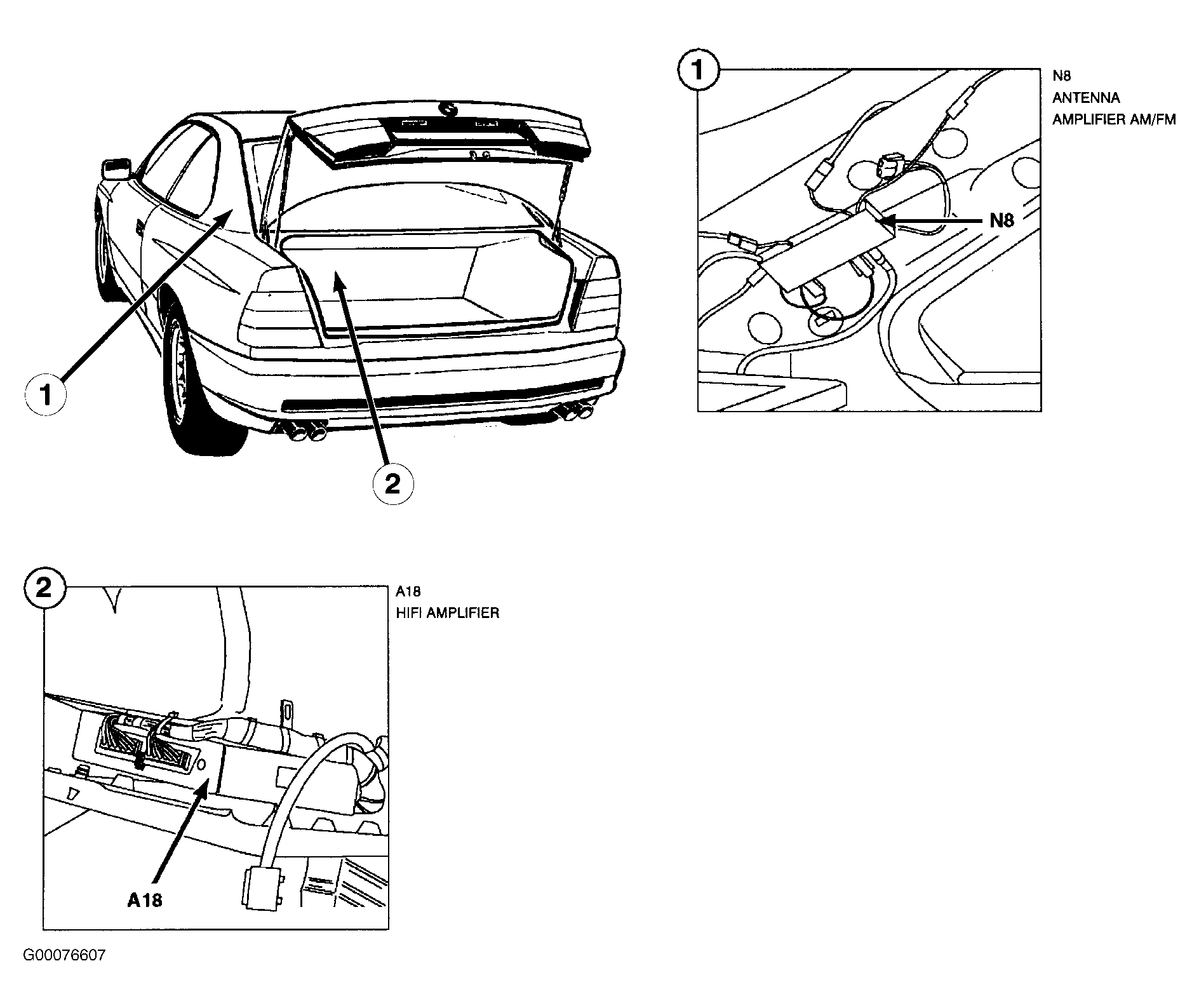 1

2

1

N8
ANTENNA
AMPLIFIER AM/FM

N8

2

A18
HIFI AMPLIFIER

A18

G00076607