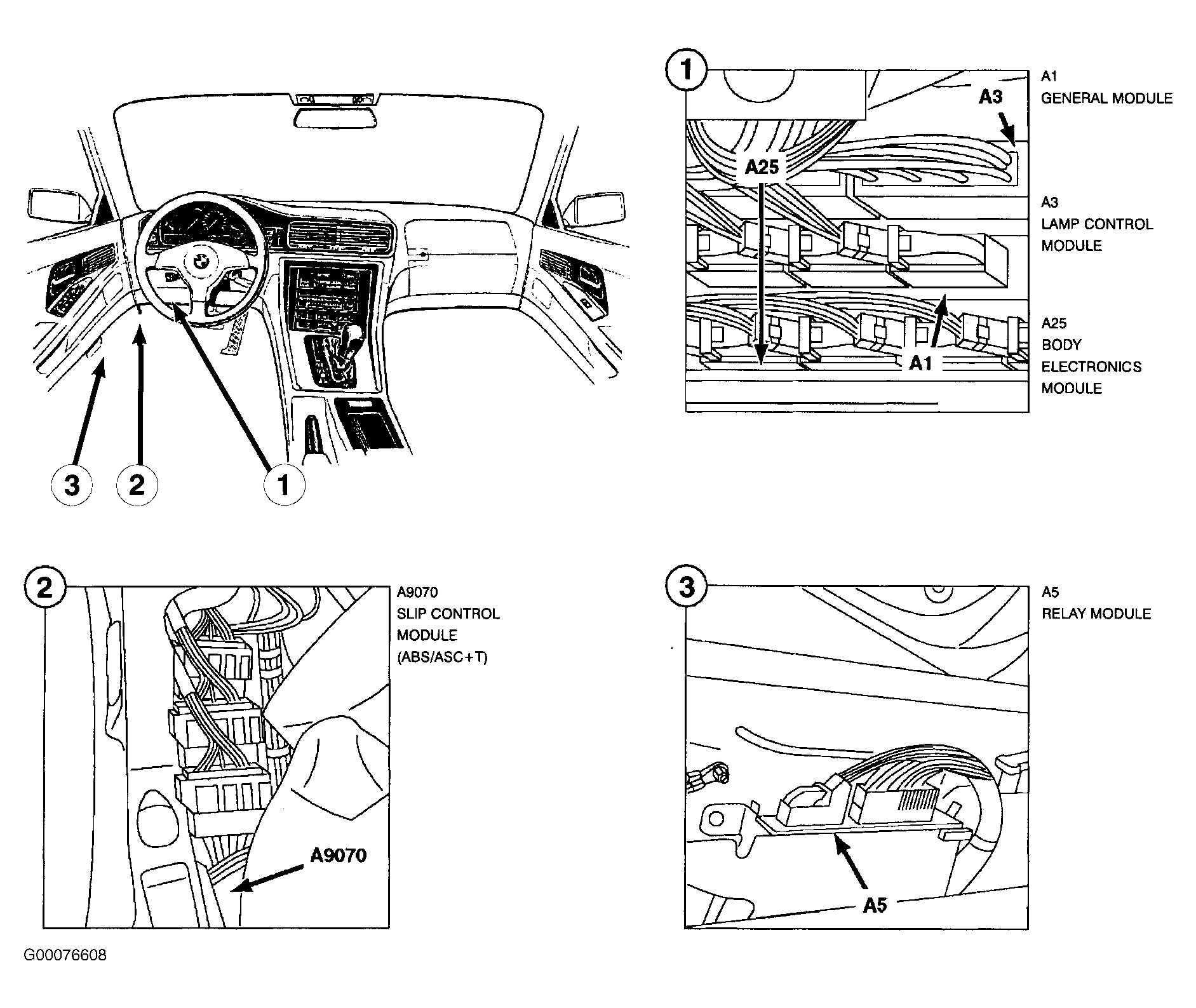 3
2
1

1
A3
A25
A1

A1
GENERAL MODULE

A3
LAMP CONTROL MODULE

A25
BODY ELECTRONICS MODULE

2
A9070

A9070
SLIP CONTROL MODULE
(ABS/ASC+T)

3
A5

A5
RELAY MODULE

G00076608