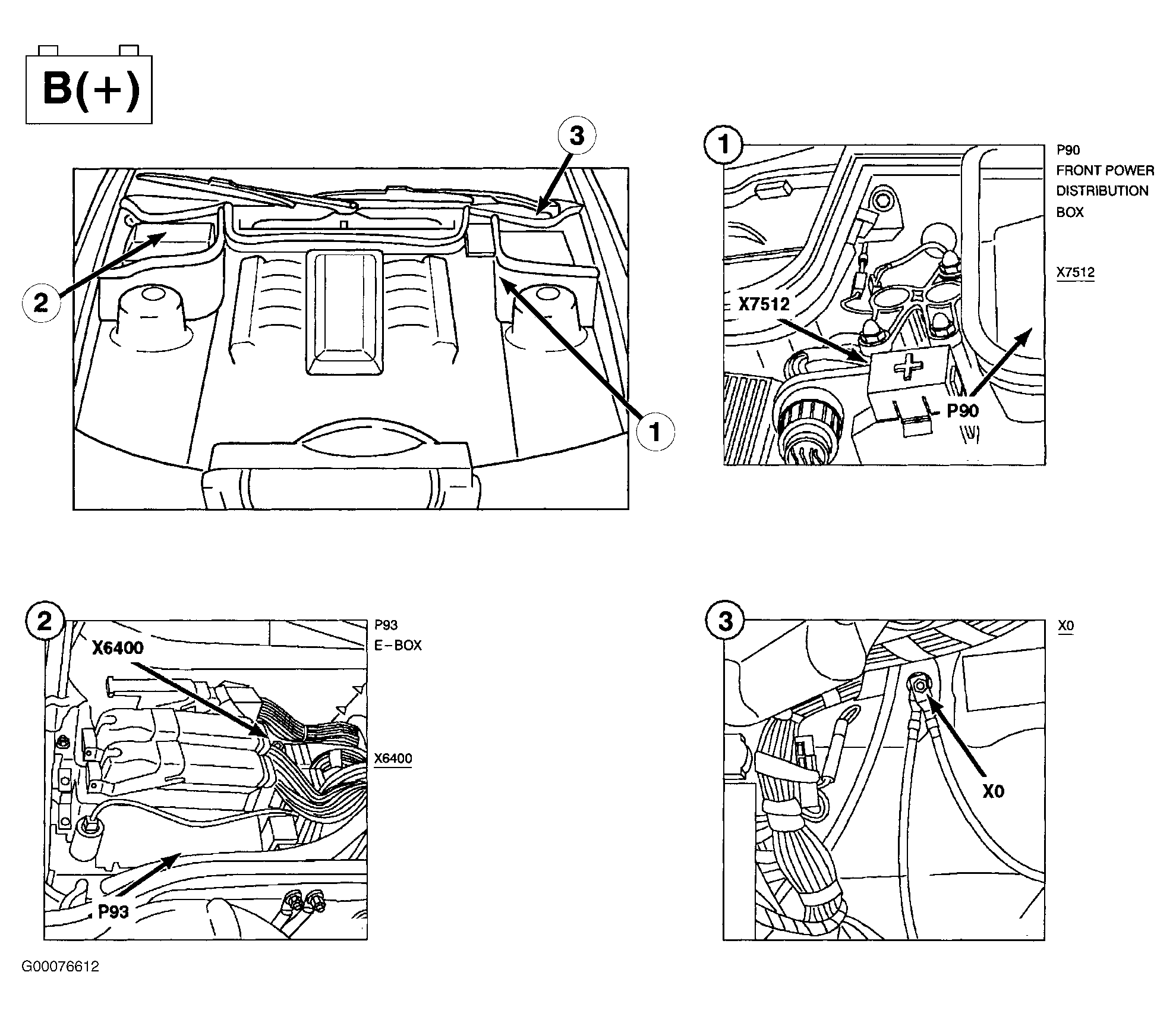 B(+)

3

2

1

1

P90
FRONT POWER DISTRIBUTION BOX

X7512

X7512

+

P90

2

P93
E-BOX

X6400

X6400

P93

3

X0

X0

G00076612