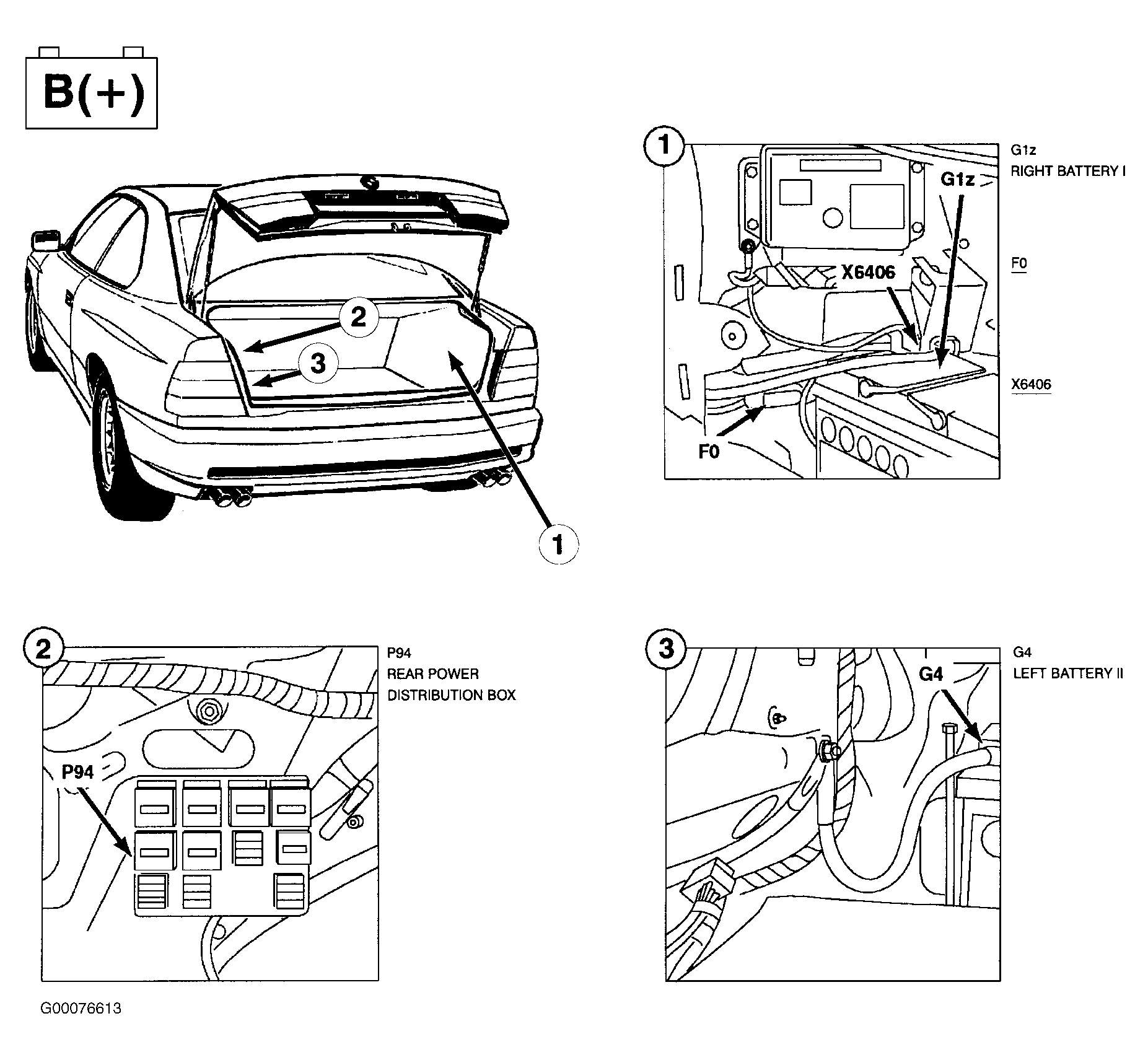 B(+)

2
3
1

1
G1z
X6406
F0

G1z
RIGHT BATTERY I

F0

X6406

2
P94

P94
REAR POWER
DISTRIBUTION BOX

3
G4

G4
LEFT BATTERY II

G00076613