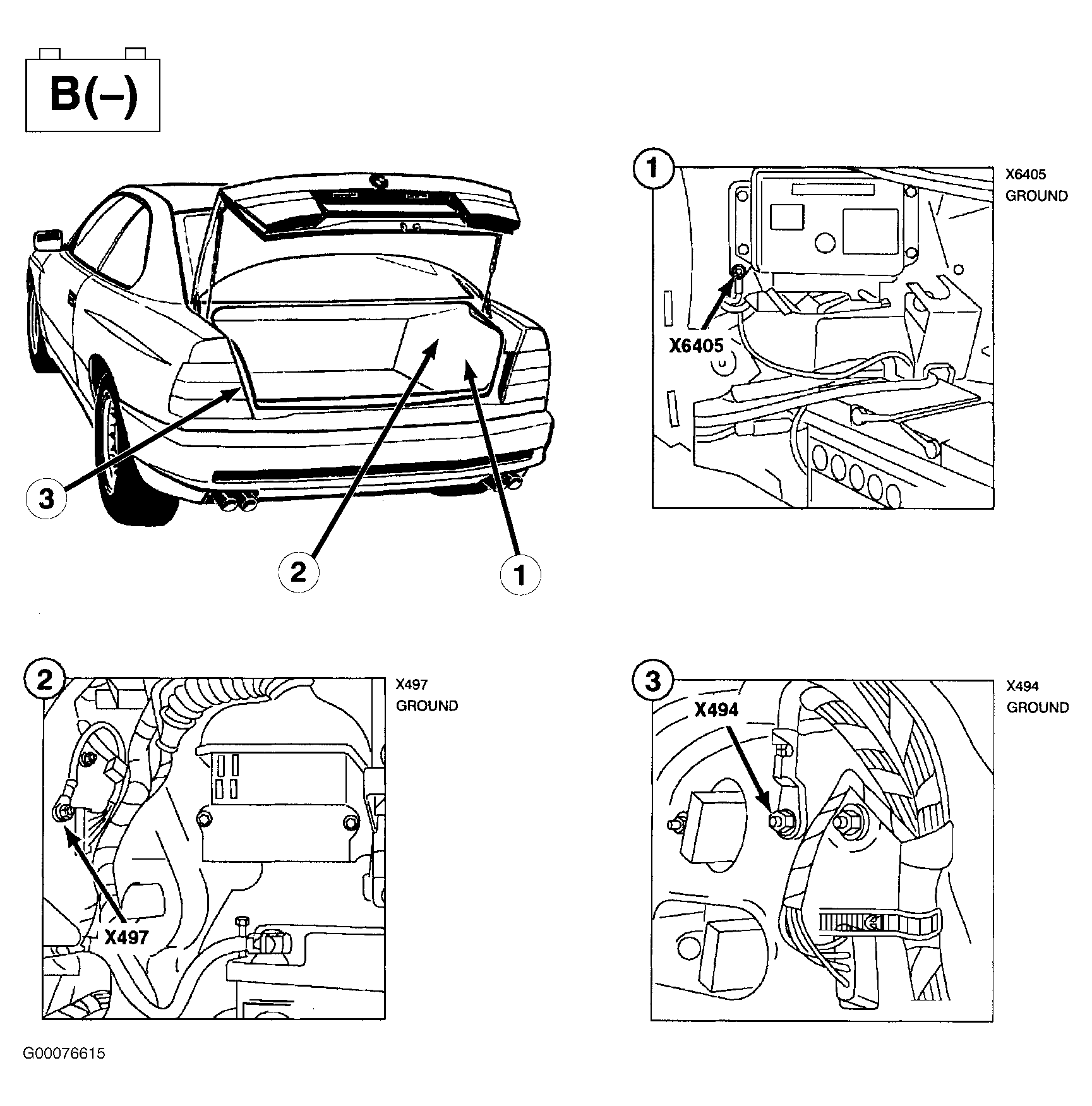 B(–)

3

2

1

1

X6405
GROUND

X6405

2

X497
GROUND

X497

3

X494
GROUND

X494

G00076615