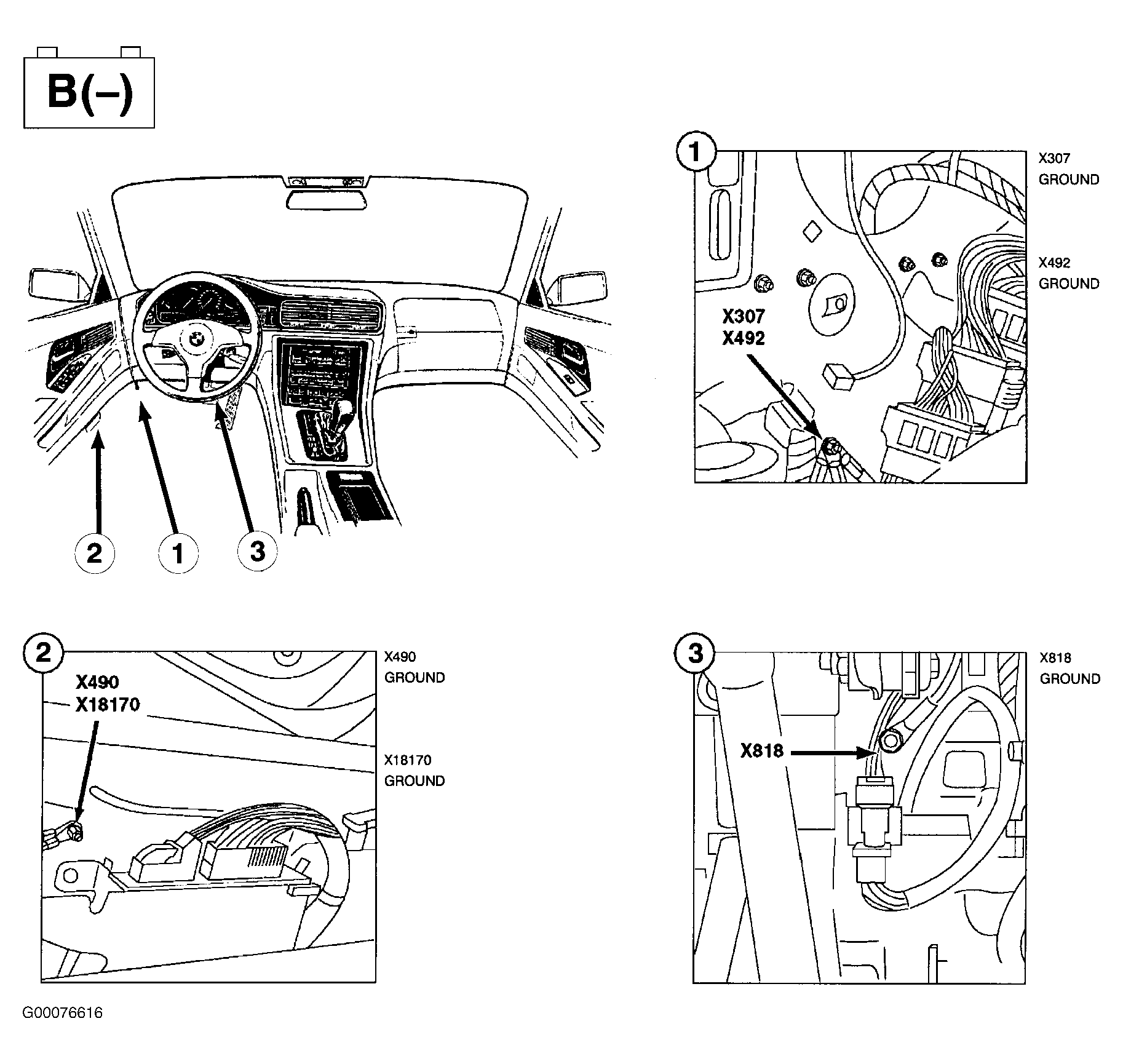 B(–)

2 1 3

1

X307
X492

X307
GROUND

X492
GROUND

2

X490
X18170

X490
GROUND

X18170
GROUND

3

X818

X818
GROUND

G00076616