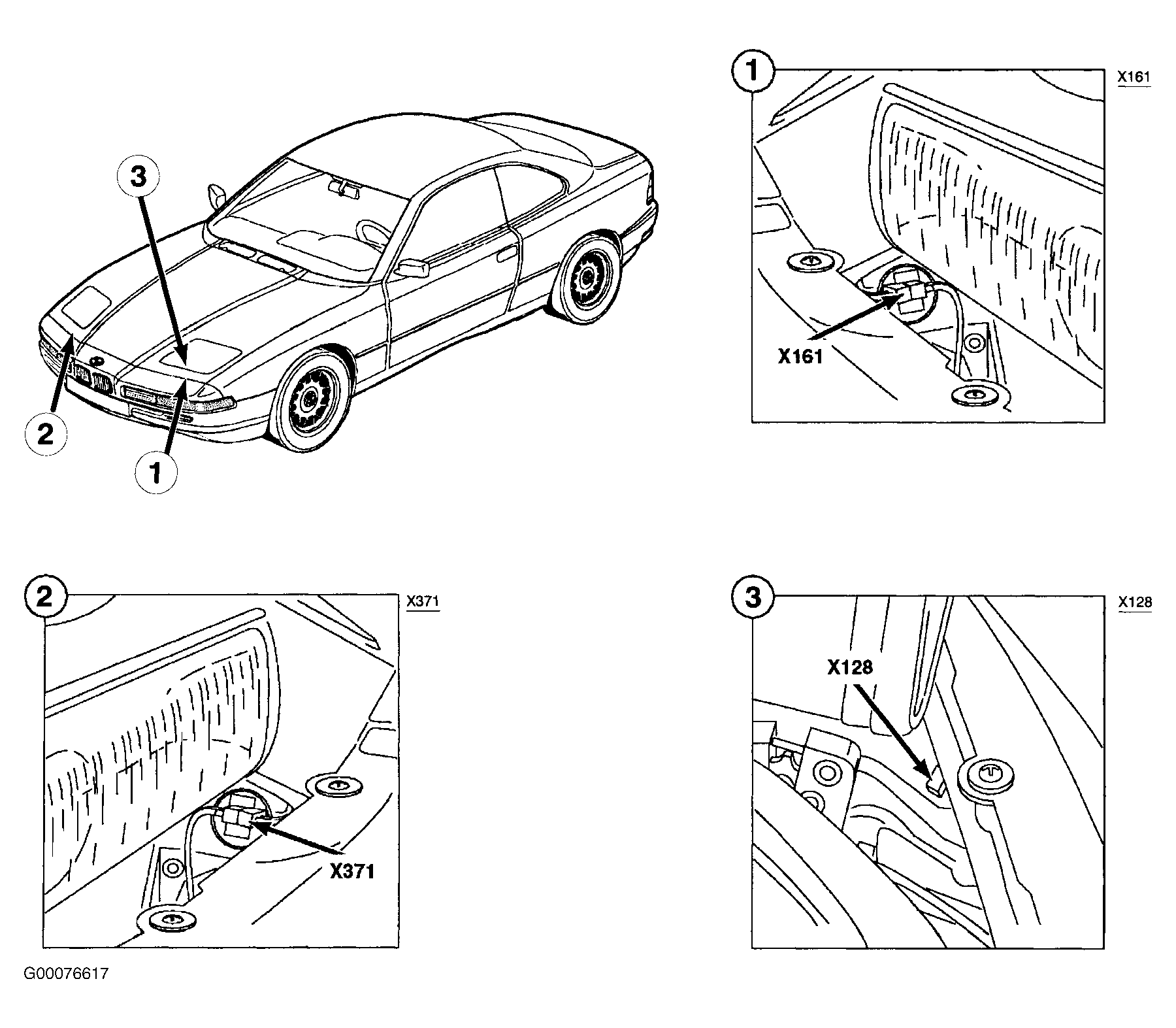 3

2

1

1

X161

X161

2

X371

X371

3

X128

X128

G00076617