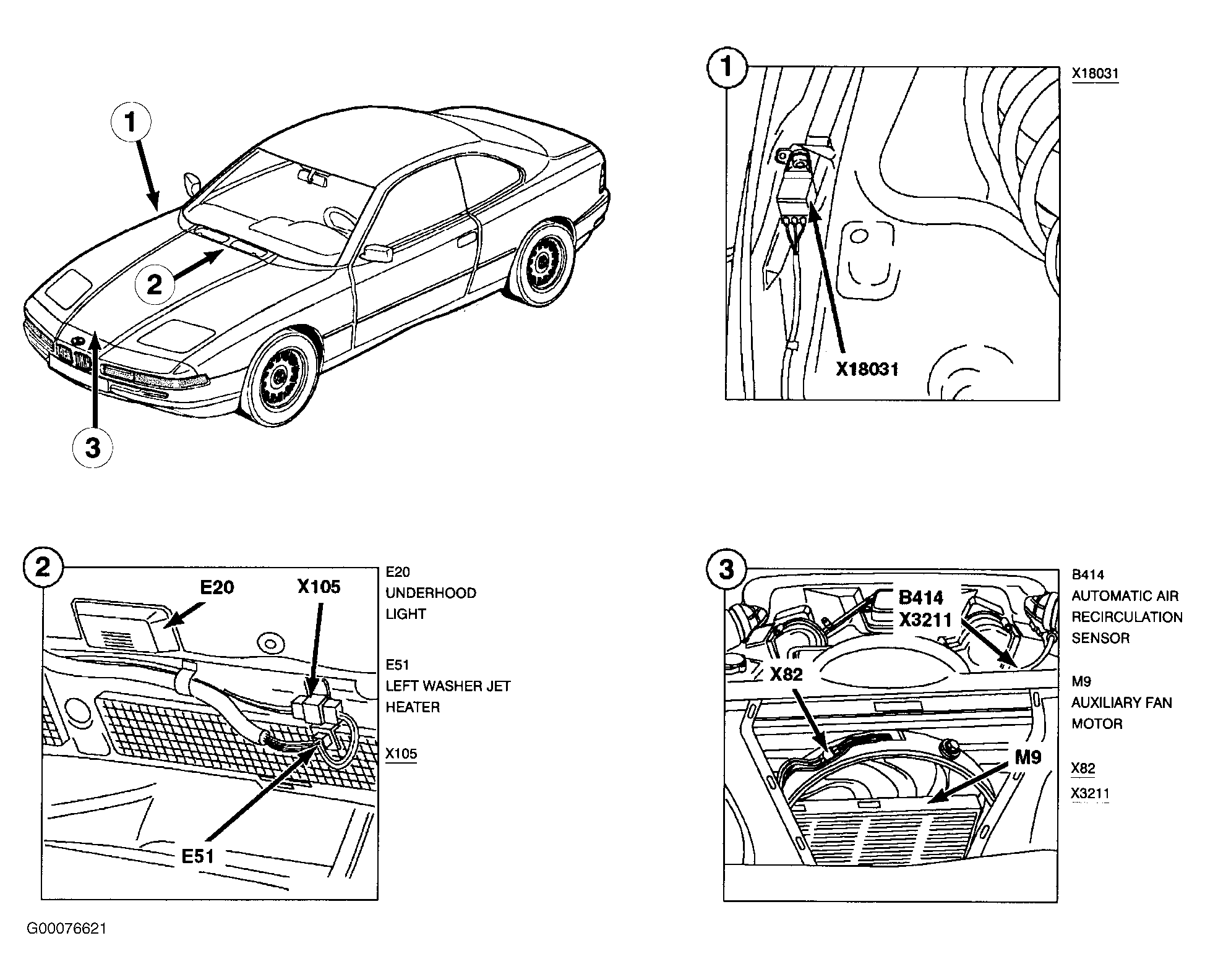 1

2

3

1

X18031

X18031

2

E20

X105

E51

E20
UNDERHOOD
LIGHT

E51
LEFT WASHER JET
HEATER

X105

3

B414
X3211

X82

M9

B414
AUTOMATIC AIR
RECIRCULATION
SENSOR

M9
AUXILIARY FAN
MOTOR

X82

X3211

G00076621