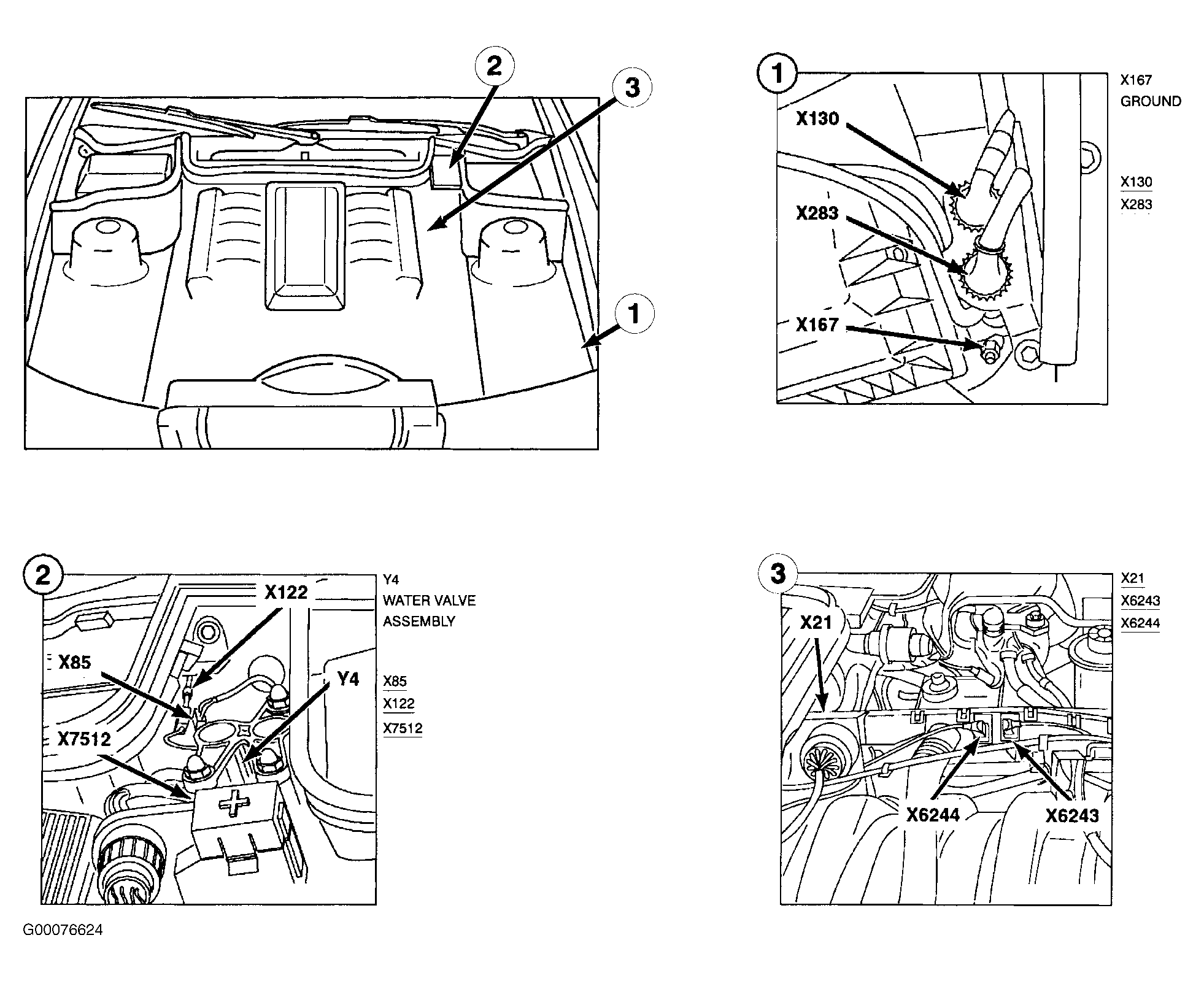 2
3
1

1
X130
X283
X167

X167
GROUND

X130
X283

2
X122
X85
Y4
X7512

Y4
WATER VALVE
ASSEMBLY

X85
X122
X7512

3
X21
X6244
X6243

X21
X6243
X6244

G00076624