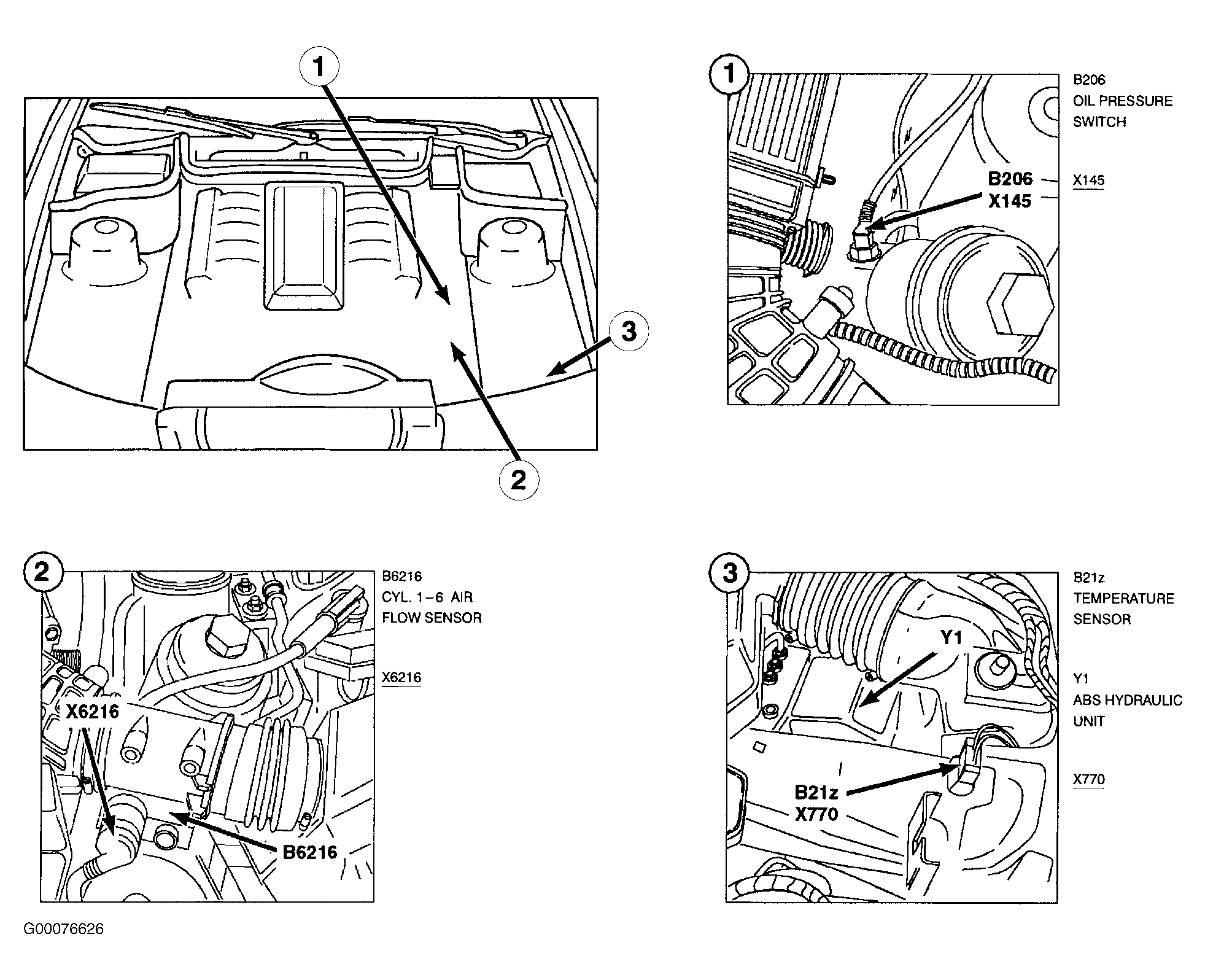 1

3

2

1

B206
X145

B206
OIL PRESSURE
SWITCH

X145

2

X6216

B6216

B6216
CYL. 1-6 AIR
FLOW SENSOR

X6216

3

Y1

B21z
X770

B21z
TEMPERATURE
SENSOR

Y1
ABS HYDRAULIC
UNIT

X770

G00076626