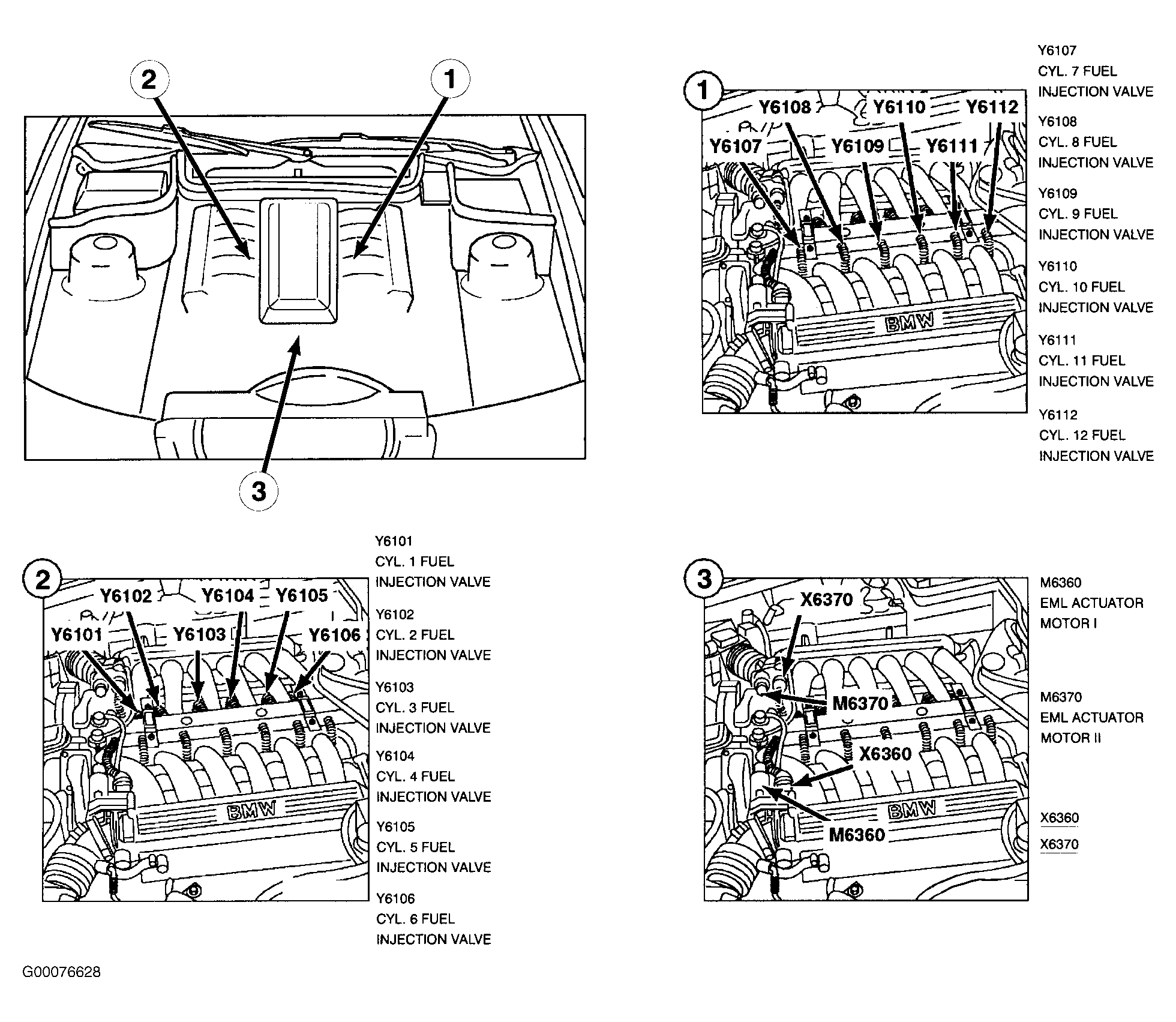 2

1

3

1

Y6108

Y6110

Y6112

Y6107

Y6109

Y6111

BMW

Y6107
CYL. 7 FUEL
INJECTION VALVE

Y6108
CYL. 8 FUEL
INJECTION VALVE

Y6109
CYL. 9 FUEL
INJECTION VALVE

Y6110
CYL. 10 FUEL
INJECTION VALVE

Y6111
CYL. 11 FUEL
INJECTION VALVE

Y6112
CYL. 12 FUEL
INJECTION VALVE

2

Y6102

Y6104

Y6105

Y6101

Y6103

Y6106

BMW

Y6101
CYL. 1 FUEL
INJECTION VALVE

Y6102
CYL. 2 FUEL
INJECTION VALVE

Y6103
CYL. 3 FUEL
INJECTION VALVE

Y6104
CYL. 4 FUEL
INJECTION VALVE

Y6105
CYL. 5 FUEL
INJECTION VALVE

Y6106
CYL. 6 FUEL
INJECTION VALVE

3

X6370

M6370

X6360

M6360

BMW

M6360
EML ACTUATOR
MOTOR I

M6370
EML ACTUATOR
MOTOR II

X6360

X6370

G00076628