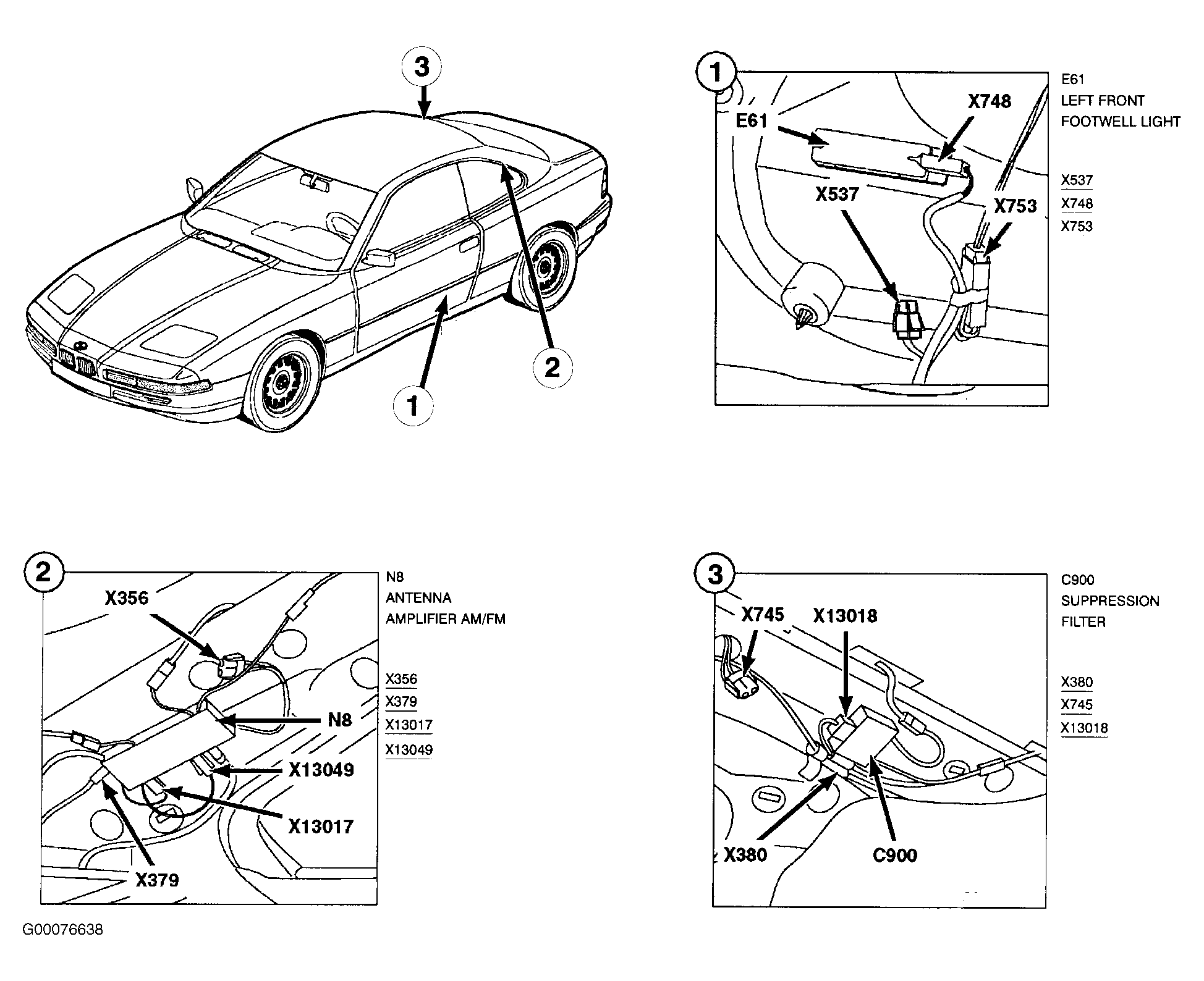 3

2

1

1

E61

X748

X537

X753

E61
LEFT FRONT
FOOTWELL LIGHT

X537
X748
X753

2

X356

N8

X13049

X13017

X379

N8
ANTENNA
AMPLIFIER AM/FM

X356
X379
X13017
X13049

3

X745

X13018

X380

C900

C900
SUPPRESSION
FILTER

X380
X745
X13018

G00076638