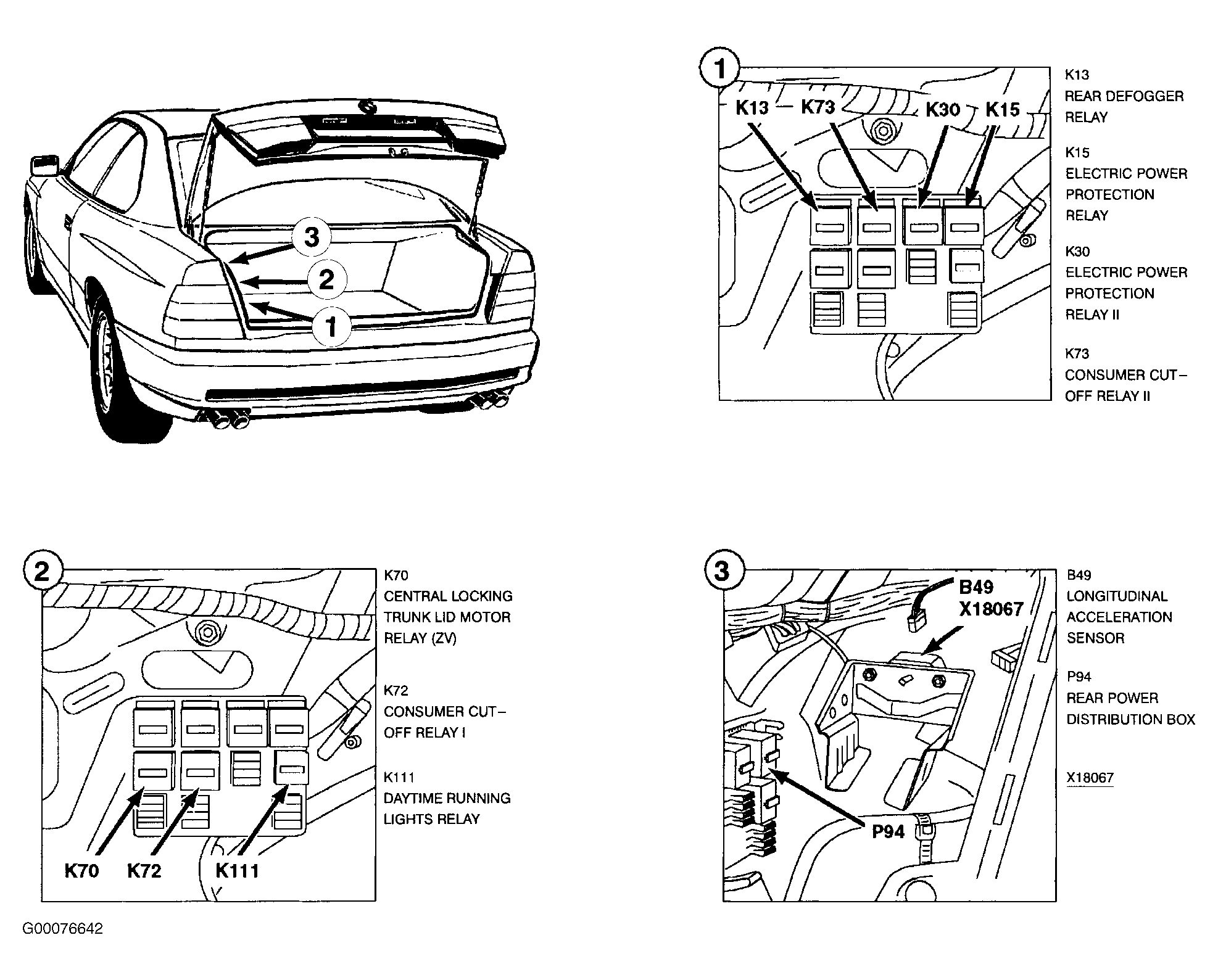 3
2
1

1
K13 K73 K30 K15

K13
REAR DEFOGGER RELAY

K15
ELECTRIC POWER PROTECTION RELAY

K30
ELECTRIC POWER PROTECTION RELAY II

K73
CONSUMER CUT-OFF RELAY II

2
K70 K72 K111

K70
CENTRAL LOCKING TRUNK LID MOTOR RELAY (ZV)

K72
CONSUMER CUT-OFF RELAY I

K111
DAYTIME RUNNING LIGHTS RELAY

3
B49
X18067
P94

B49
LONGITUDINAL ACCELERATION SENSOR

P94
REAR POWER DISTRIBUTION BOX

X18067

G00076642