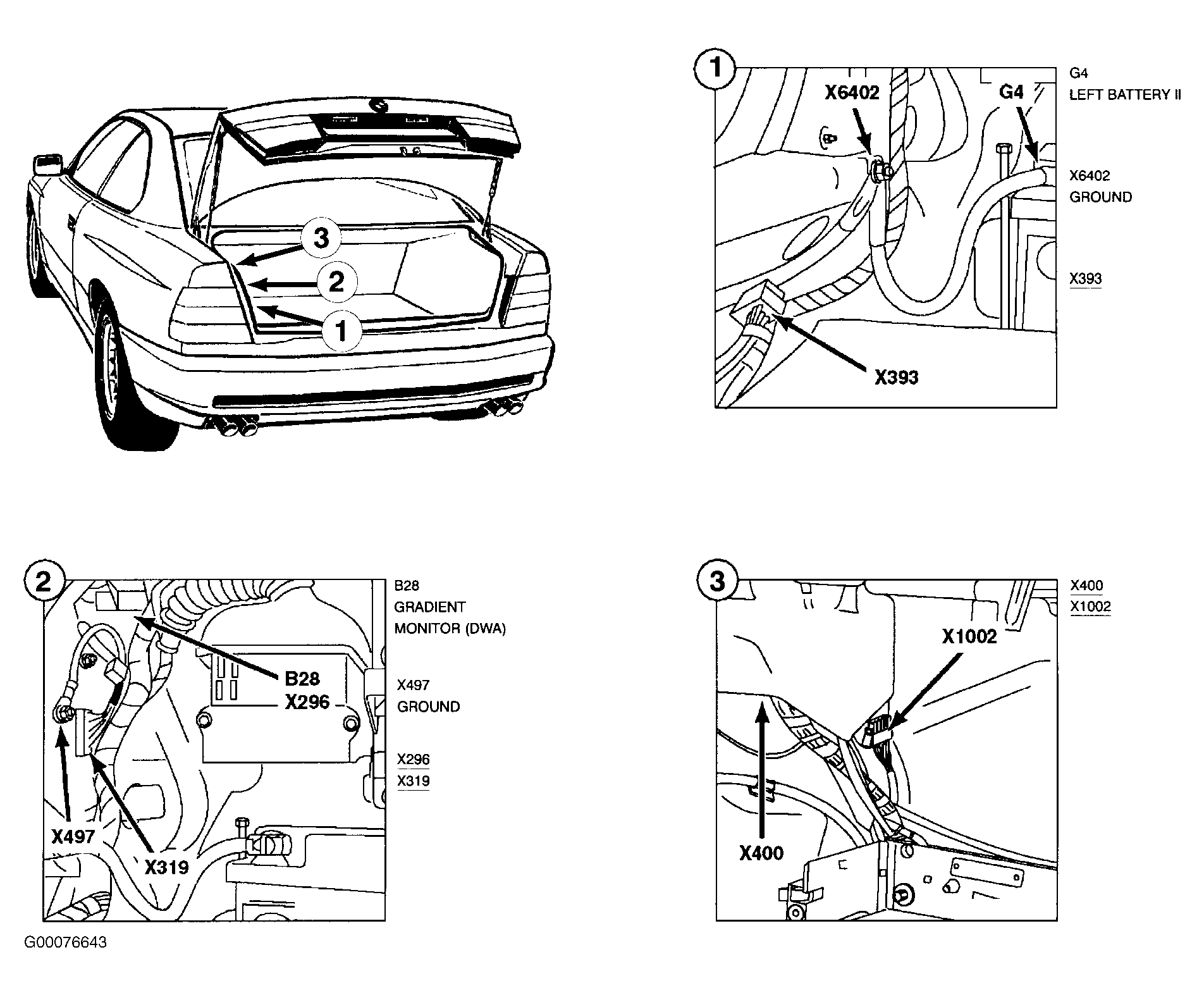 3
2
1

1
X6402
G4
X393

G4
LEFT BATTERY II

X6402
GROUND

X393

2
B28
X296
X497
X319

B28
GRADIENT
MONITOR (DWA)

X497
GROUND

X296
X319

3
X1002
X400

X400
X1002

G00076643