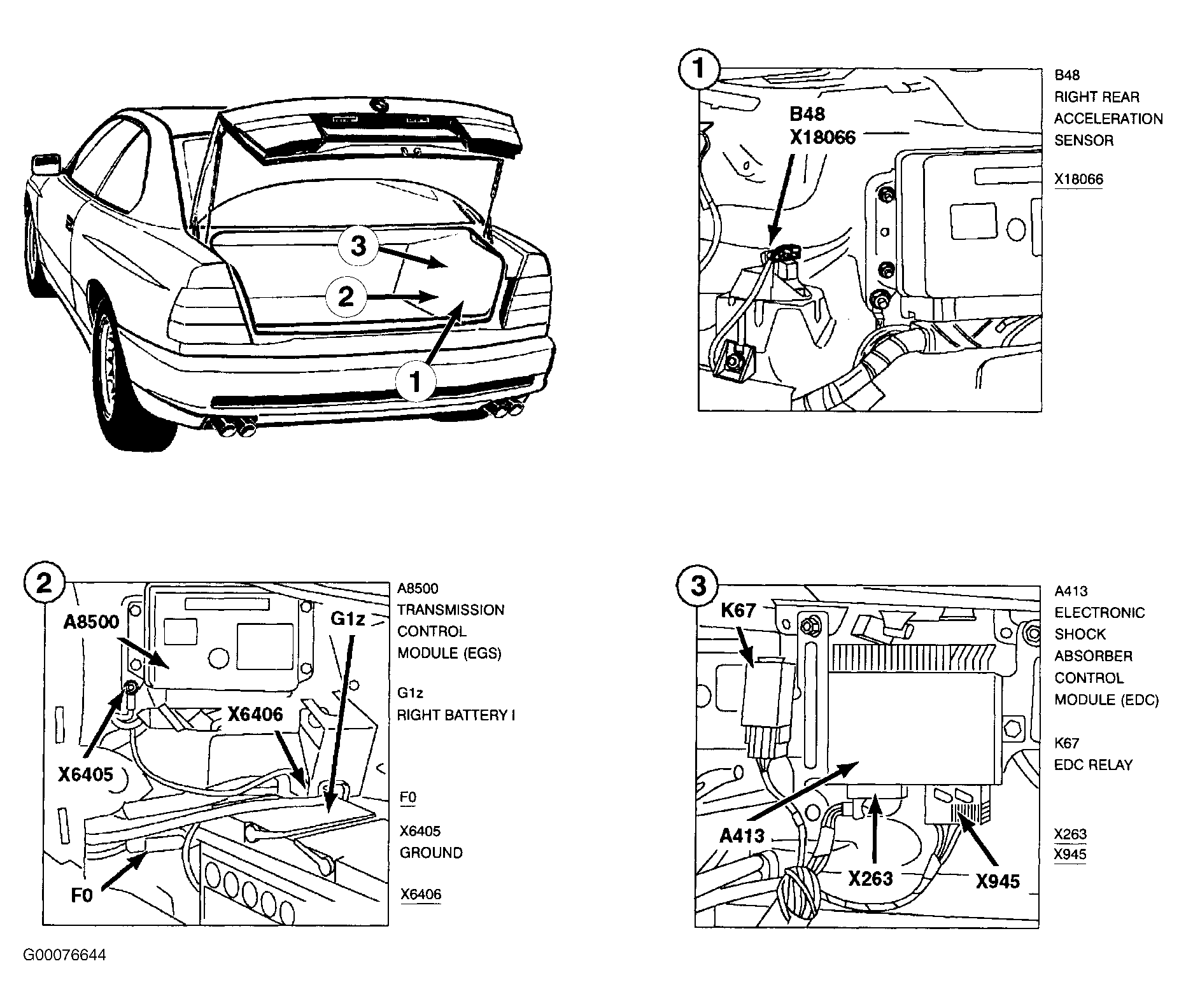 3
2
1

1
B48
X18066

B48
RIGHT REAR
ACCELERATION
SENSOR

X18066

2
A8500
G1z
X6406
X6405
F0

A8500
TRANSMISSION
CONTROL
MODULE (EGS)

G1z
RIGHT BATTERY I

F0

X6405
GROUND

X6406

3
K67
A413
X263
X945

A413
ELECTRONIC
SHOCK
ABSORBER
CONTROL
MODULE (EDC)

K67
EDC RELAY

X263
X945

G00076644