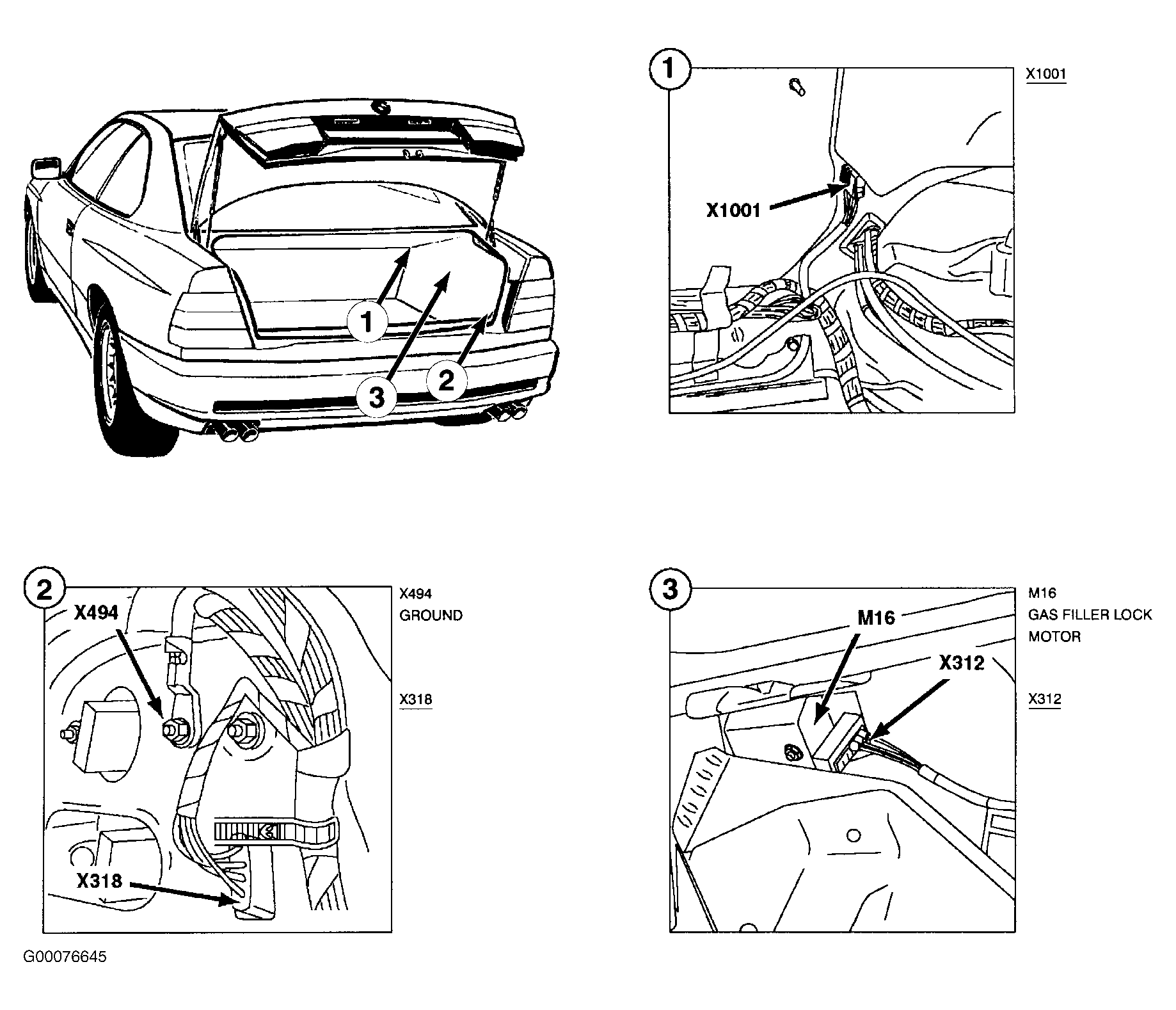 1
3
2

1
X1001
X1001

2
X494
X318
X494
GROUND
X318

3
M16
X312
M16
GAS FILLER LOCK MOTOR
X312

G00076645