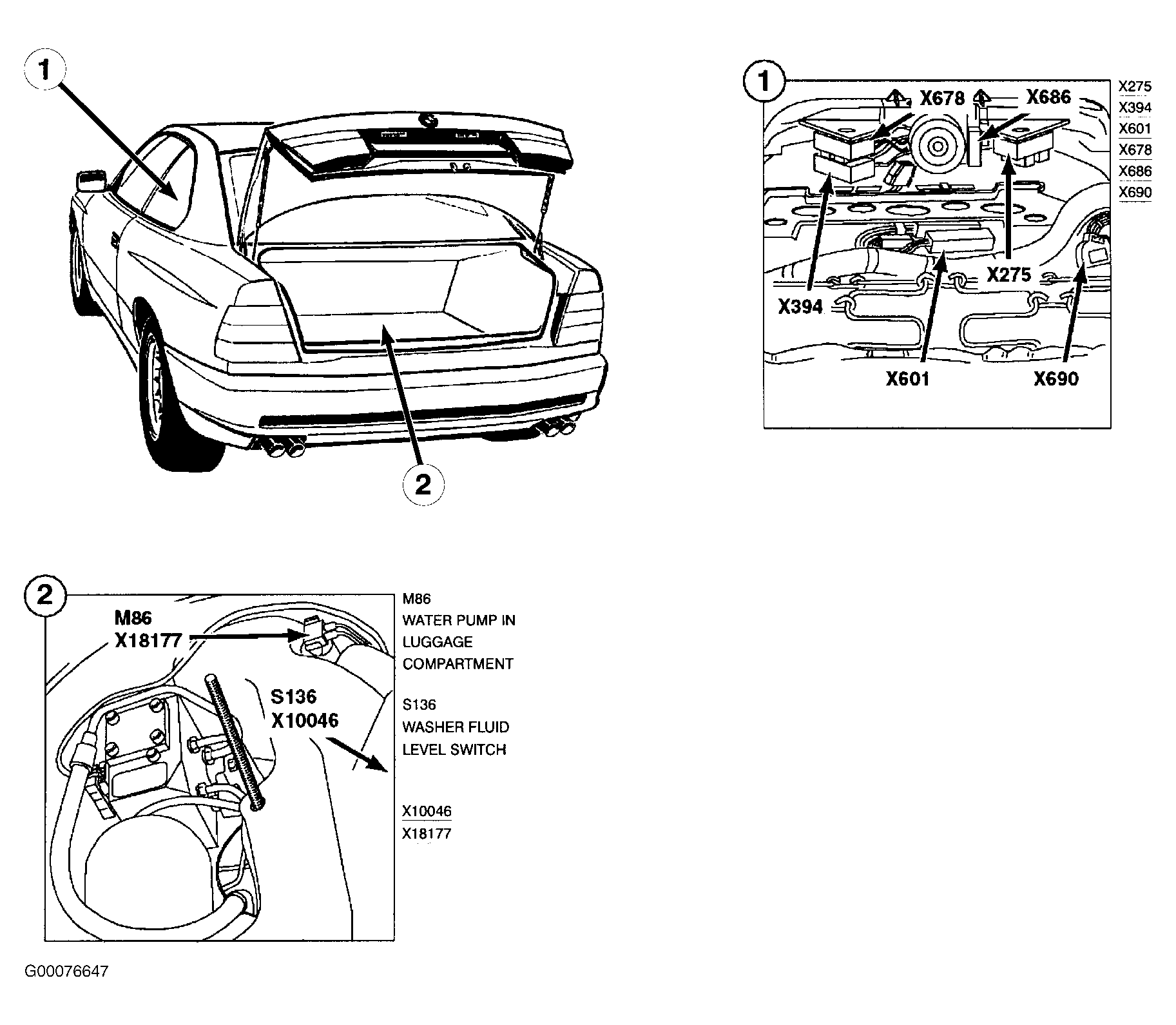 1

2

1

X678

X686

X394

X275

X601

X690

X275
X394
X601
X678
X686
X690

2

M86
X18177

S136
X10046

M86
WATER PUMP IN LUGGAGE COMPARTMENT

S136
WASHER FLUID LEVEL SWITCH

X10046
X18177

G00076647