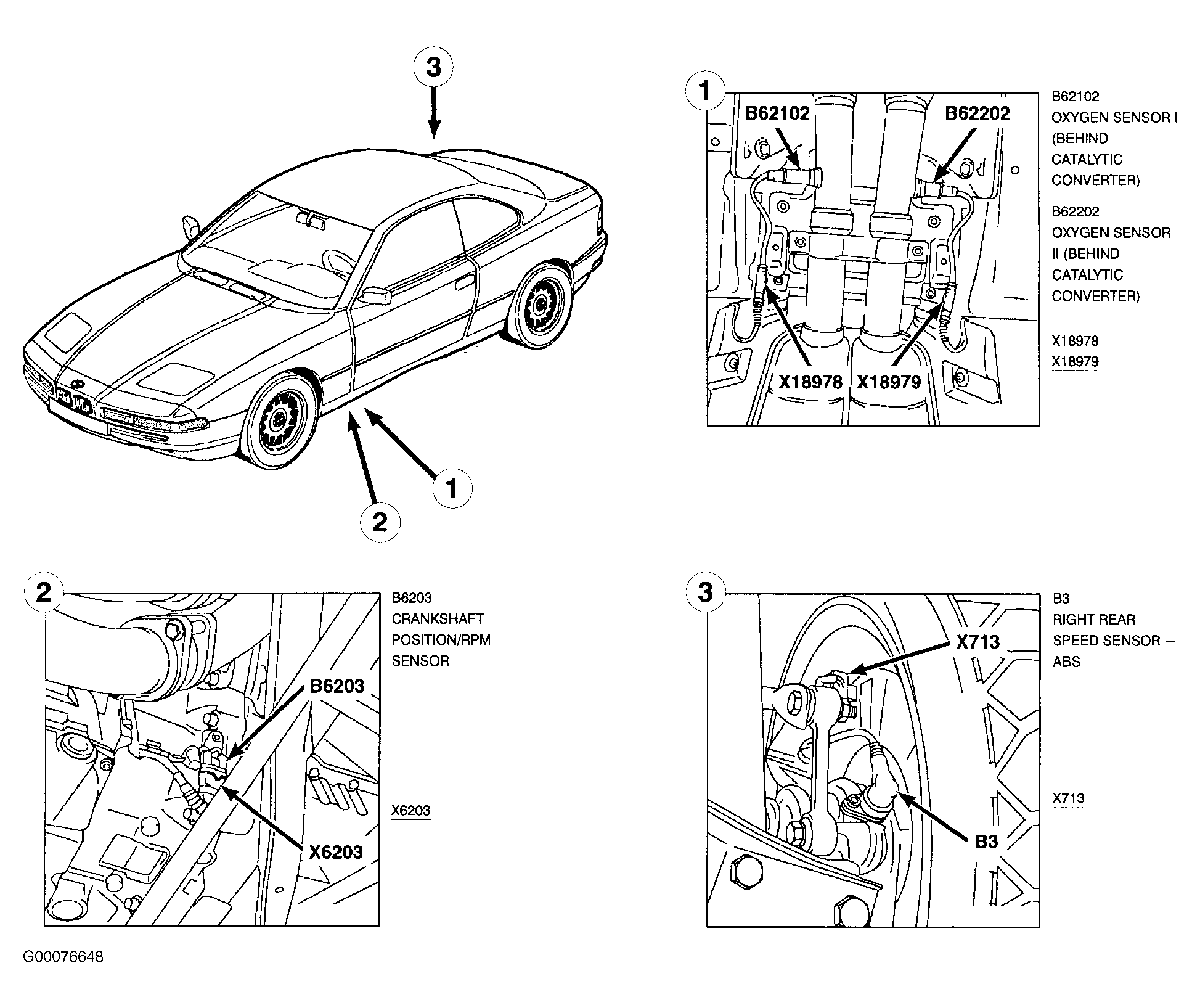 3

1

2

1

B62102

B62202

X18978

X18979

B62102
OXYGEN SENSOR I (BEHIND CATALYTIC CONVERTER)

B62202
OXYGEN SENSOR II (BEHIND CATALYTIC CONVERTER)

X18978
X18979

2

B6203

X6203

B6203
CRANKSHAFT POSITION/RPM SENSOR

X6203

3

X713

B3

B3
RIGHT REAR SPEED SENSOR – ABS

X713

G00076648