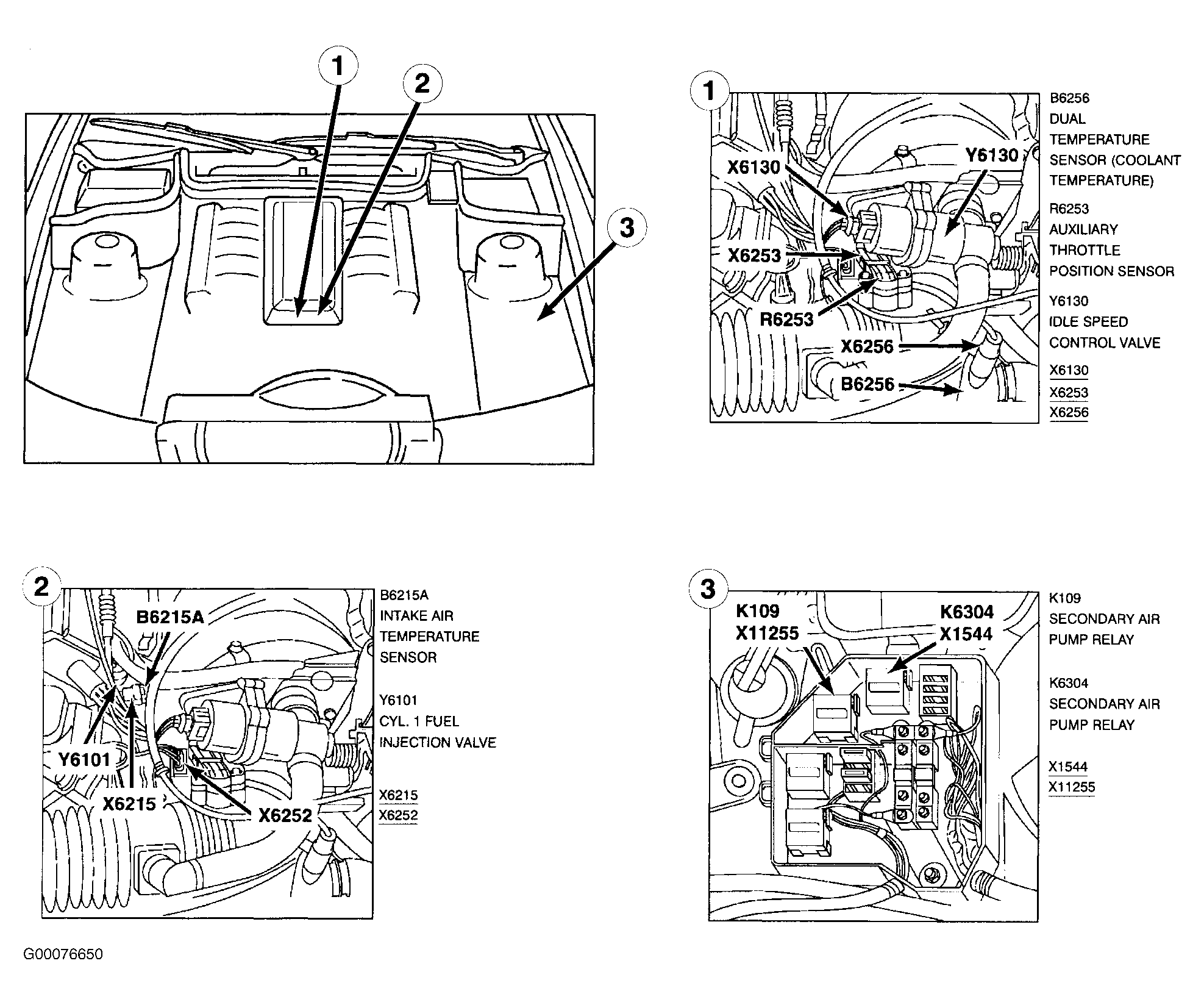 1
2
3

1
X6130
Y6130
X6253
R6253
X6256
B6256

B6256
DUAL TEMPERATURE SENSOR (COOLANT TEMPERATURE)

R6253
AUXILIARY THROTTLE POSITION SENSOR

Y6130
IDLE SPEED CONTROL VALVE

X6130
X6253
X6256

2
B6215A
Y6101
X6215
X6252

B6215A
INTAKE AIR TEMPERATURE SENSOR

Y6101
CYL. 1 FUEL INJECTION VALVE

X6215
X6252

3
K109
X11255
K6304
X1544

K109
SECONDARY AIR PUMP RELAY

K6304
SECONDARY AIR PUMP RELAY

X1544
X11255

G00076650