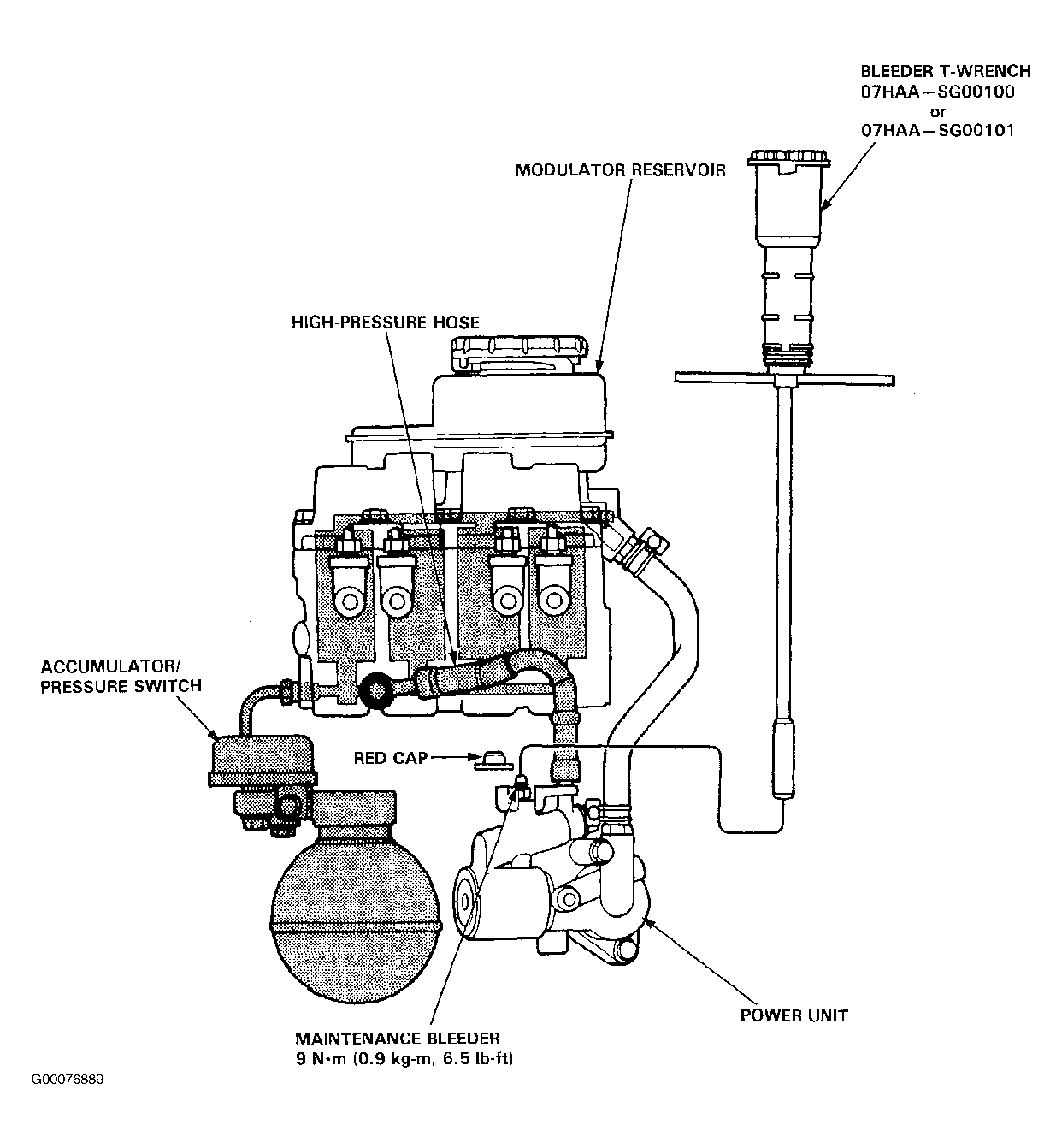 BLEEDER T-WRENCH
07HAA–SG00100
or
07HAA–SG00101

MODULATOR RESERVOIR

HIGH-PRESSURE HOSE

ACCUMULATOR/
PRESSURE SWITCH

RED CAP

POWER UNIT

MAINTENANCE BLEEDER
9 N·m (0.9 kg-m, 6.5 lb-ft)

G00076889