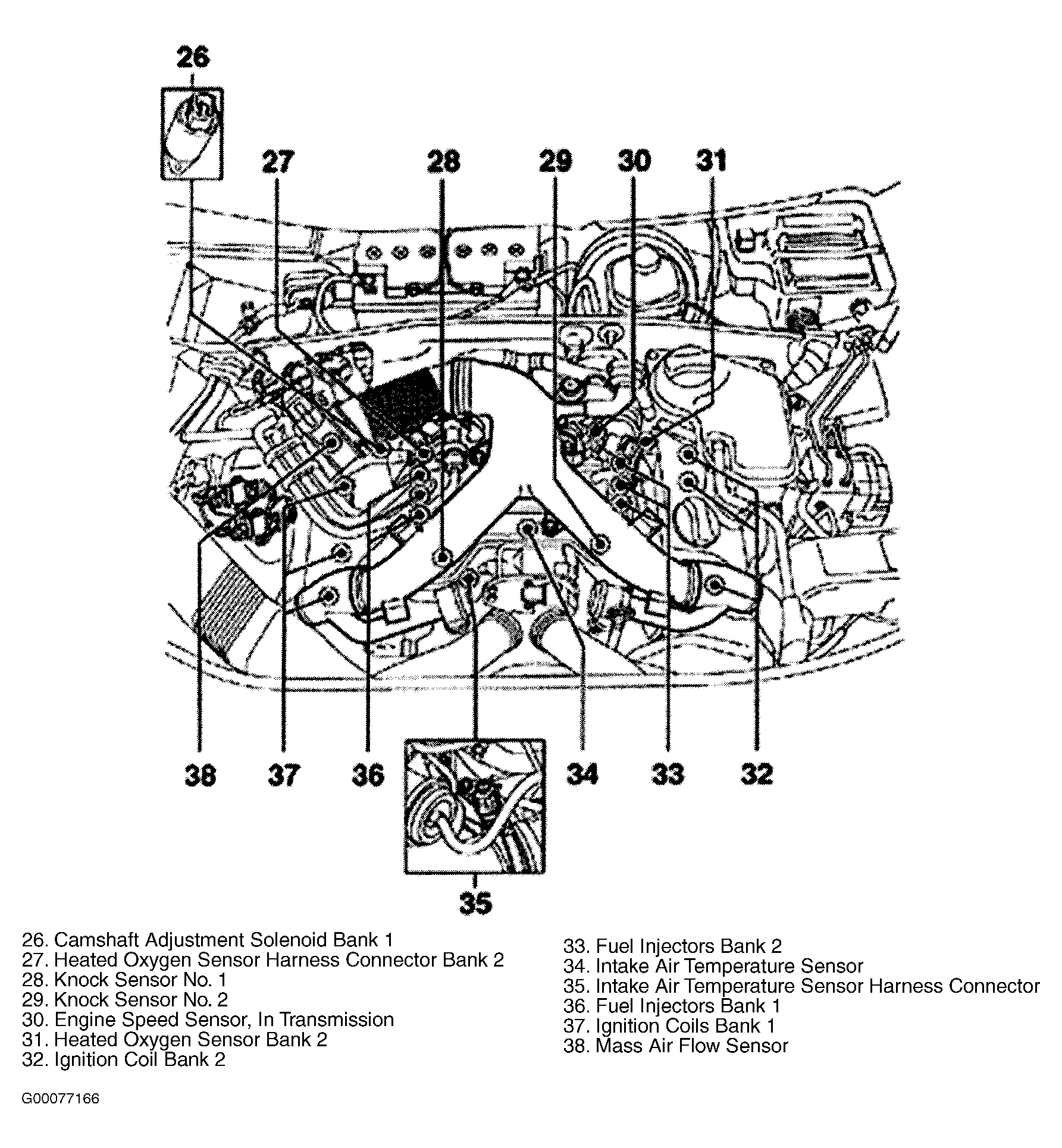 26

27 28 29 30 31

38 37 36 34 33 32

35

26. Camshaft Adjustment Solenoid Bank 1
27. Heated Oxygen Sensor Harness Connector Bank 2
28. Knock Sensor No. 1
29. Knock Sensor No. 2
30. Engine Speed Sensor, In Transmission
31. Heated Oxygen Sensor Bank 2
32. Ignition Coil Bank 2

33. Fuel Injectors Bank 2
34. Intake Air Temperature Sensor
35. Intake Air Temperature Sensor Harness Connector
36. Fuel Injectors Bank 1
37. Ignition Coils Bank 1
38. Mass Air Flow Sensor

G00077166