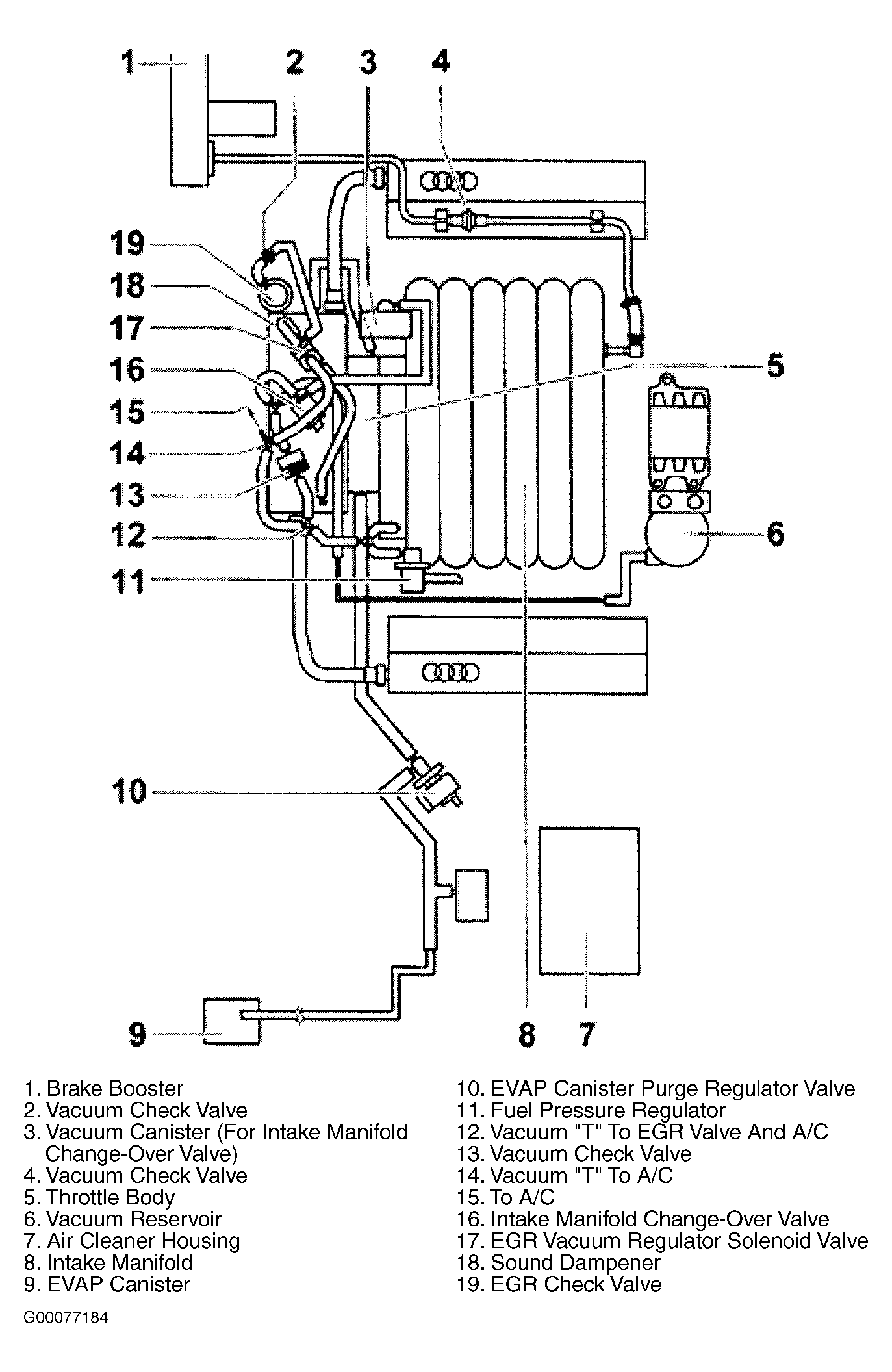 1
2
3
4
19
18
17
16
15
14
13
12
11
5
6
10
9
8
7

1. Brake Booster
2. Vacuum Check Valve
3. Vacuum Canister (For Intake Manifold Change-Over Valve)
4. Vacuum Check Valve
5. Throttle Body
6. Vacuum Reservoir
7. Air Cleaner Housing
8. Intake Manifold
9. EVAP Canister

10. EVAP Canister Purge Regulator Valve
11. Fuel Pressure Regulator
12. Vacuum "T" To EGR Valve And A/C
13. Vacuum Check Valve
14. Vacuum "T" To A/C
15. To A/C
16. Intake Manifold Change-Over Valve
17. EGR Vacuum Regulator Solenoid Valve
18. Sound Dampener
19. EGR Check Valve

G00077184