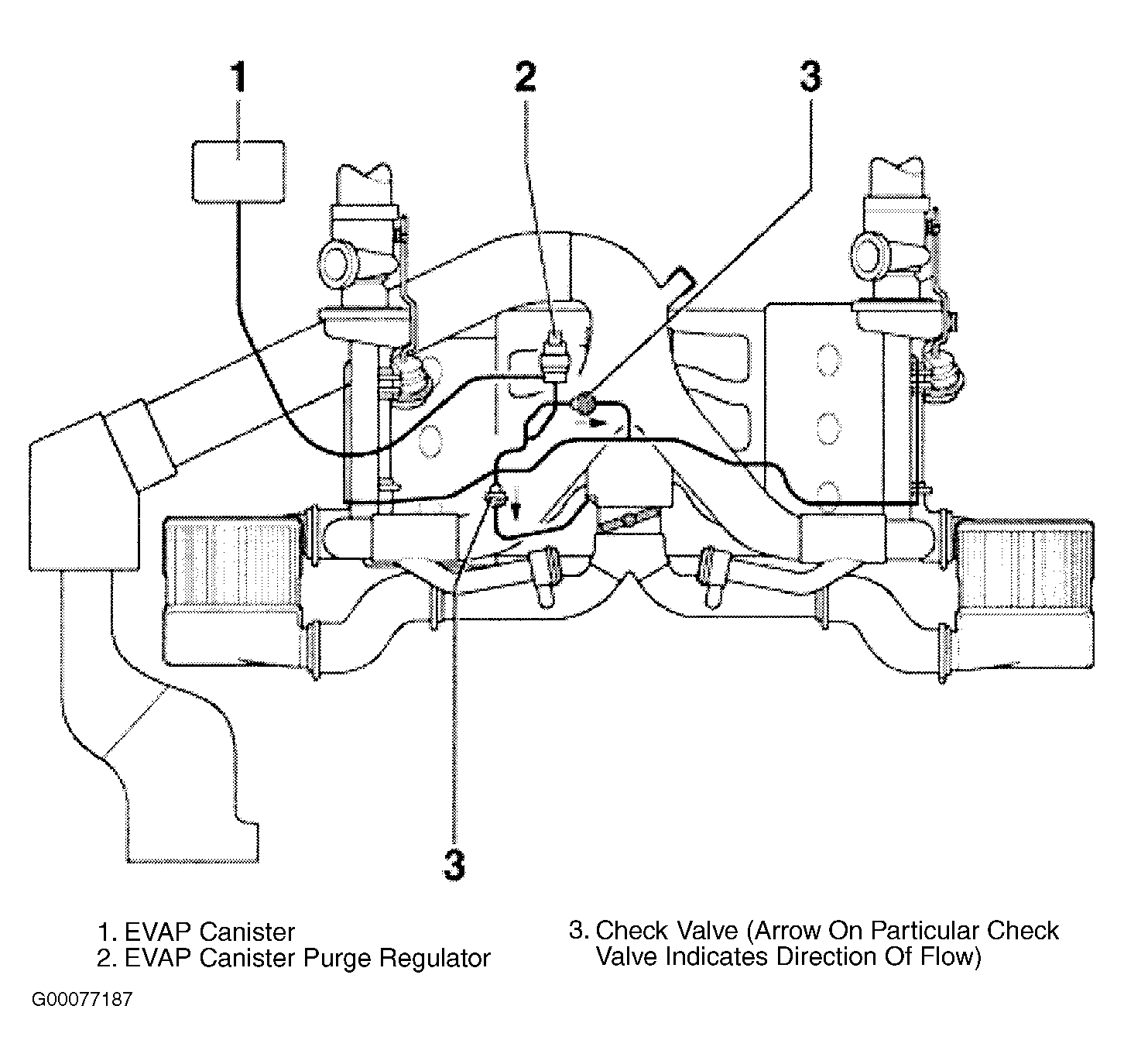 1

2

3

3

1. EVAP Canister
2. EVAP Canister Purge Regulator

3. Check Valve (Arrow On Particular Check Valve Indicates Direction Of Flow)

G00077187