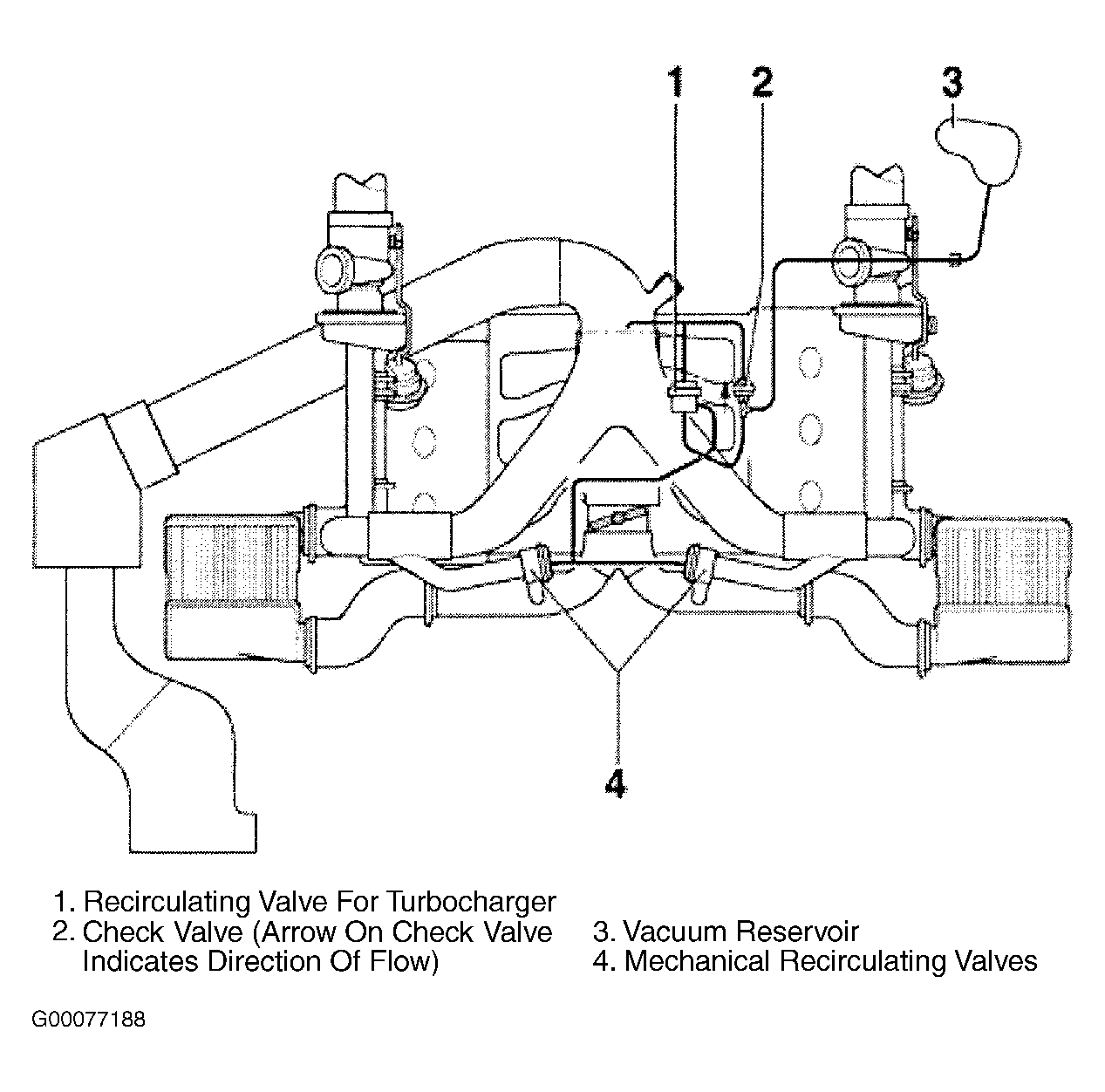 1 2 3

4

1. Recirculating Valve For Turbocharger
2. Check Valve (Arrow On Check Valve Indicates Direction Of Flow)

3. Vacuum Reservoir
4. Mechanical Recirculating Valves

G00077188