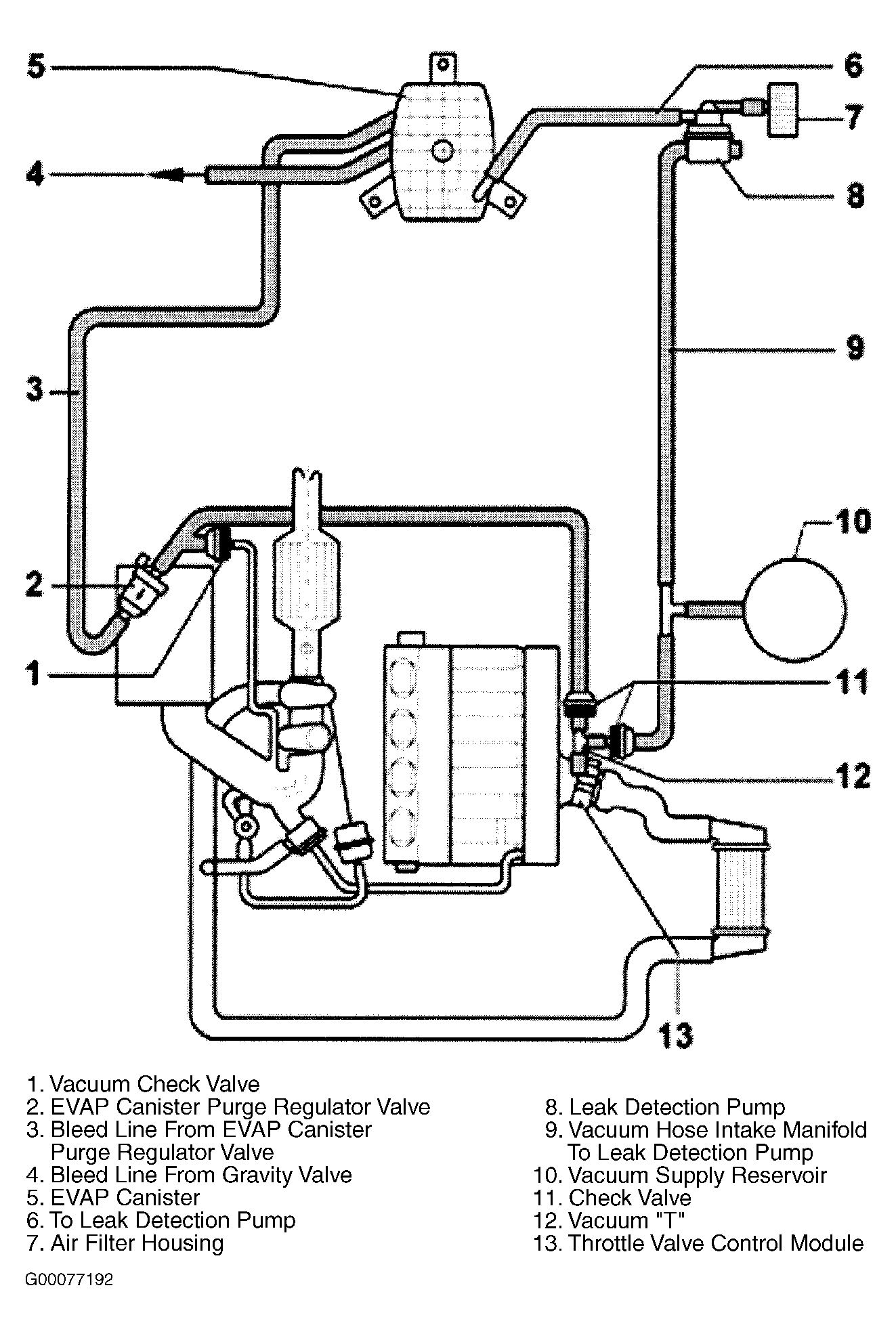 5
6
7
4
8
3
9
10
2
1
11
12
13

1. Vacuum Check Valve
2. EVAP Canister Purge Regulator Valve
3. Bleed Line From EVAP Canister Purge Regulator Valve
4. Bleed Line From Gravity Valve
5. EVAP Canister
6. To Leak Detection Pump
7. Air Filter Housing

8. Leak Detection Pump
9. Vacuum Hose Intake Manifold To Leak Detection Pump
10. Vacuum Supply Reservoir
11. Check Valve
12. Vacuum "T"
13. Throttle Valve Control Module

G00077192