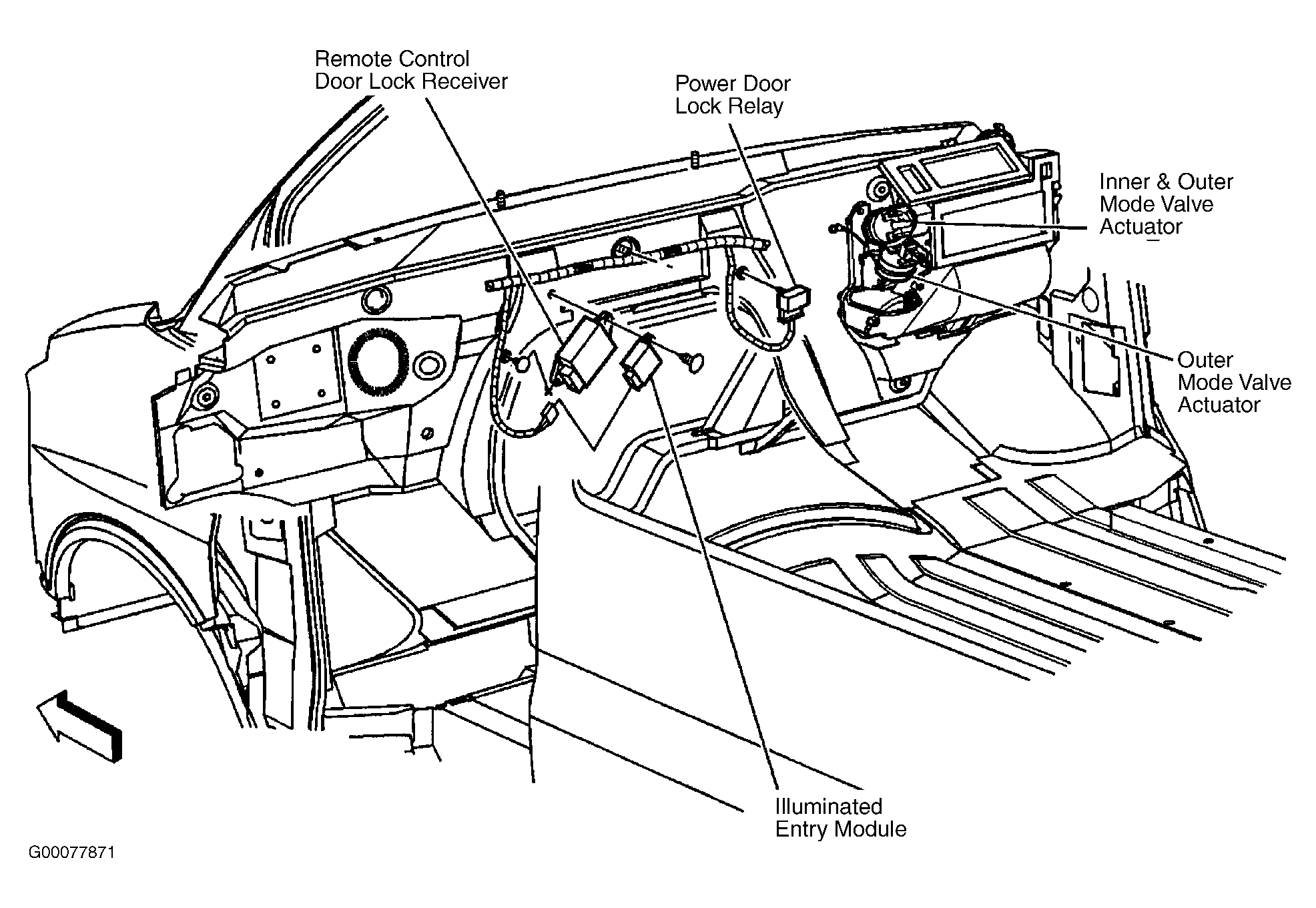 Remote Control Door Lock Receiver

Power Door Lock Relay

Inner & Outer Mode Valve Actuator

Outer Mode Valve Actuator

Illuminated Entry Module

G00077871