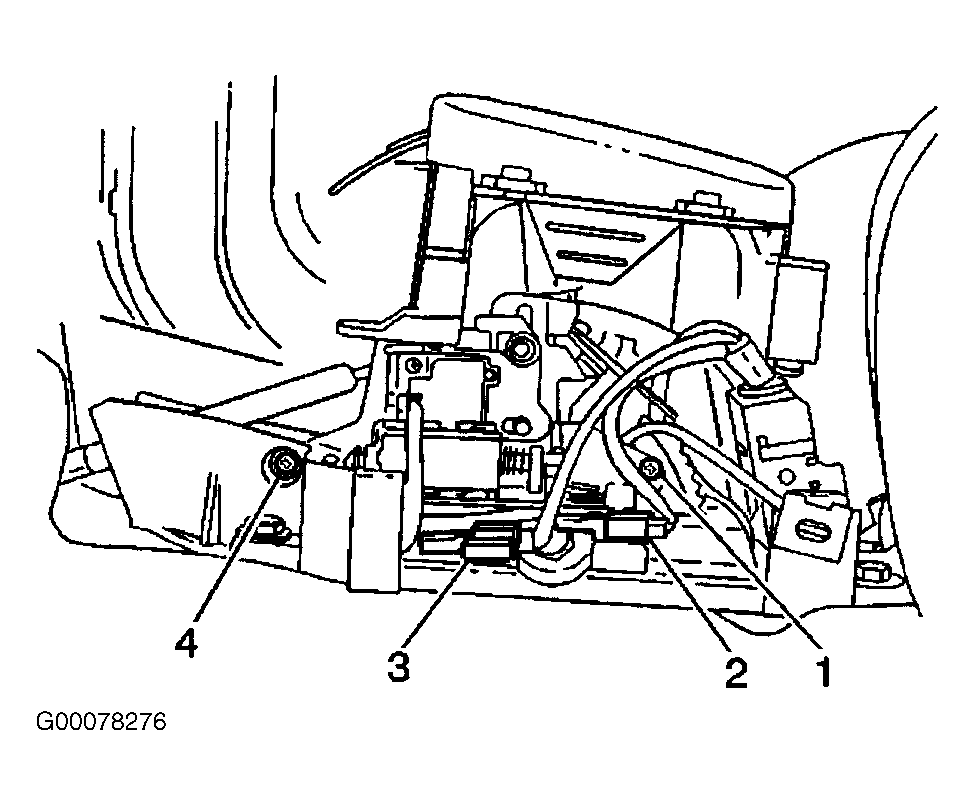 4
3
2
1
G00078276