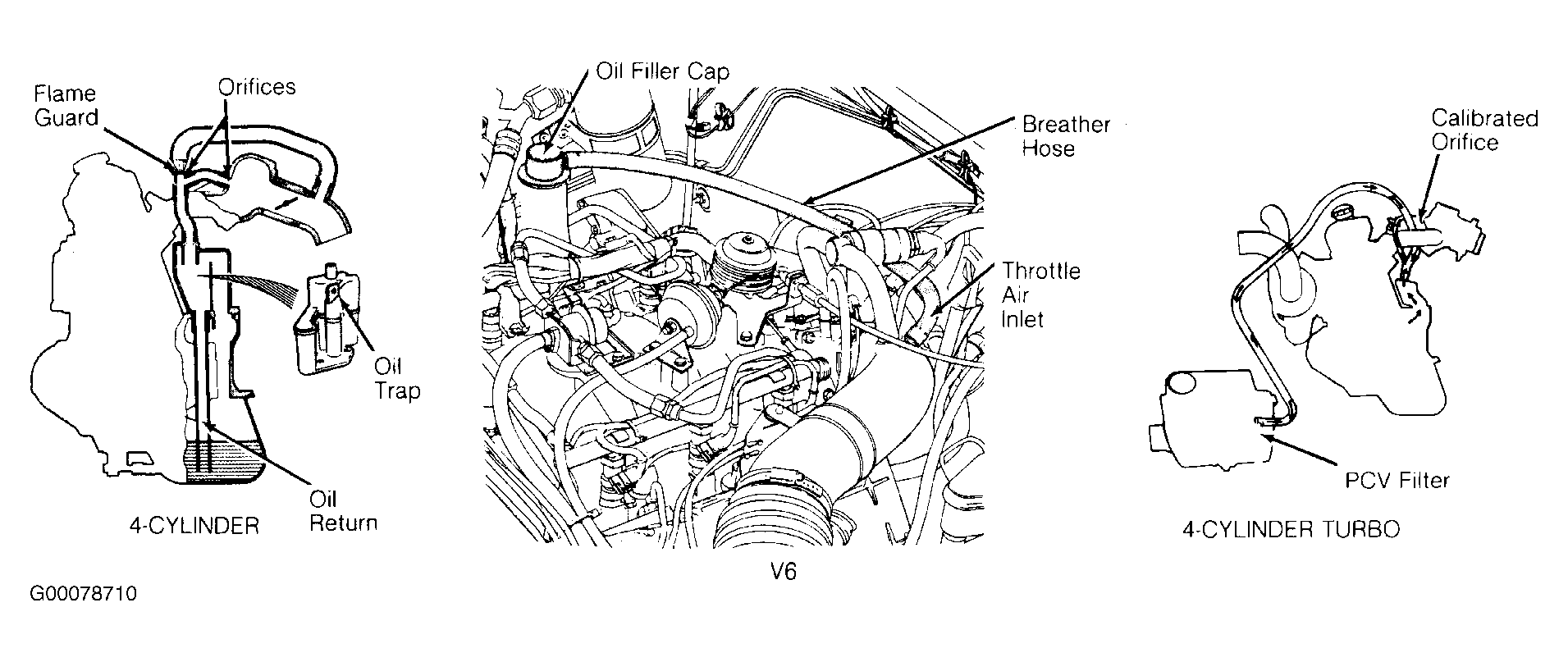 Flame Guard

Orifices

Oil Trap

Oil Return

4-CYLINDER

Oil Filler Cap

Breather Hose

Throttle Air Inlet

V6

Calibrated Orifice

PCV Filter

4-CYLINDER TURBO

G00078710