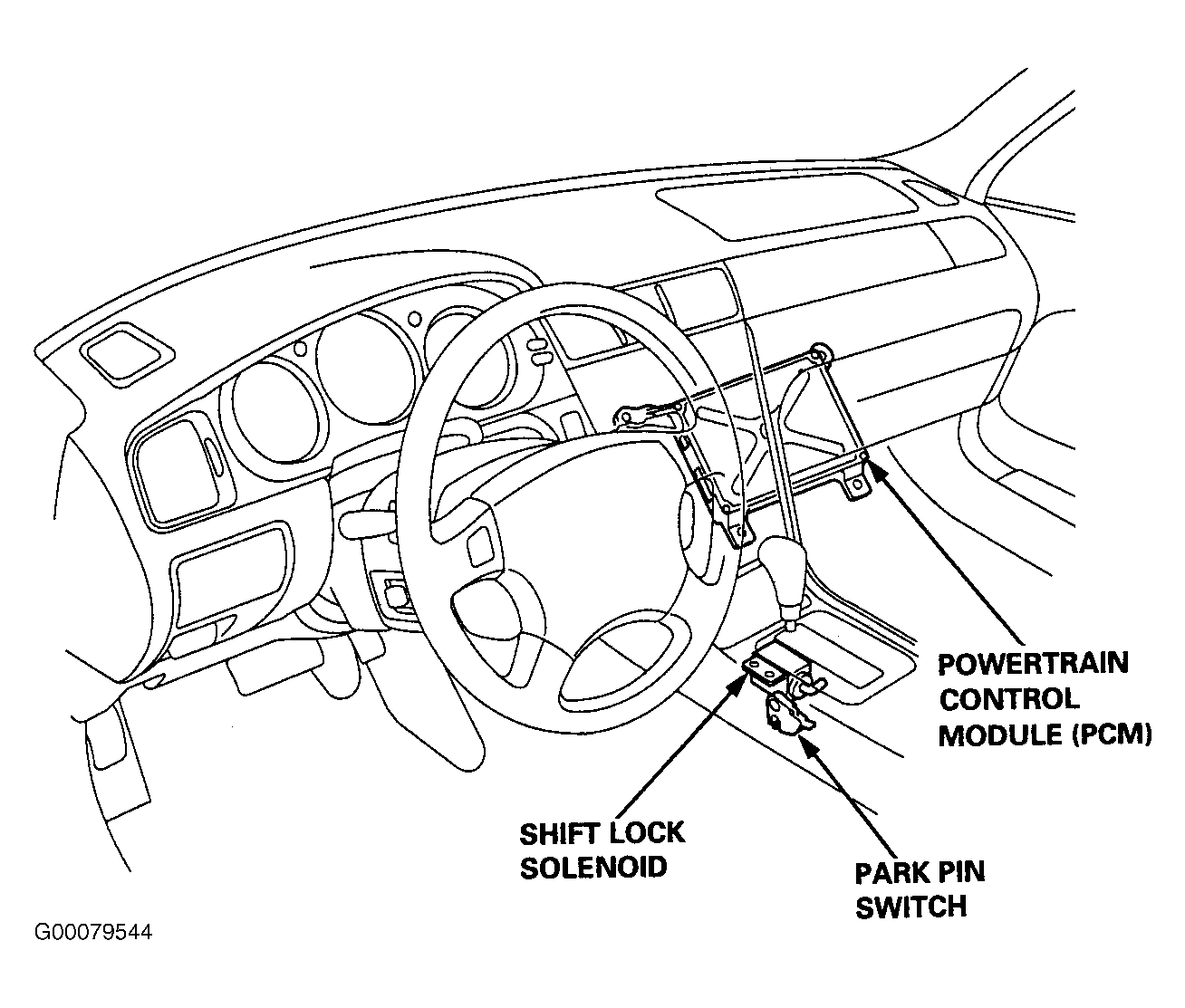 POWERTRAIN CONTROL MODULE (PCM)

SHIFT LOCK SOLENOID

PARK PIN SWITCH

G00079544